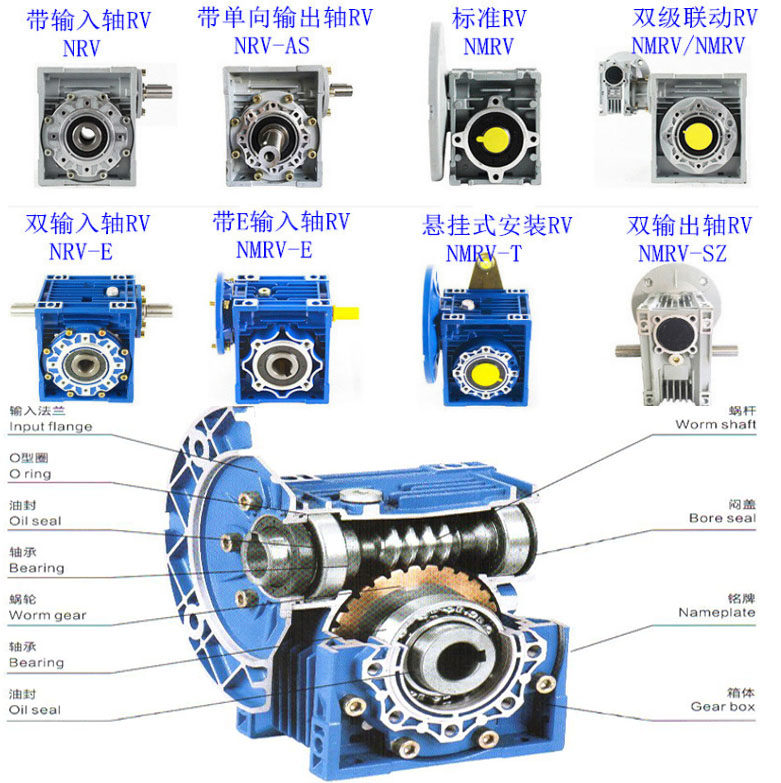 带输入轴RV
NRV

带单向输出轴RV
NRV-AS

标准RV
NMRV

双级联动RV
NMRV/NMRV

双输入轴RV
NRV-E

带E输入轴RV
NMRV-E

悬挂式安装RV
NMRV-T

双输出轴RV
NMRV-SZ

输入法兰
Input flange

O型圈
O ring

油封
Oil seal

轴承
Bearing

蜗轮
Worm gear

轴承
Bearing

油封
Oil seal

蜗杆
Worm shaft

闷盖
Bore seal

铭牌
Nameplate

箱体
Gear box