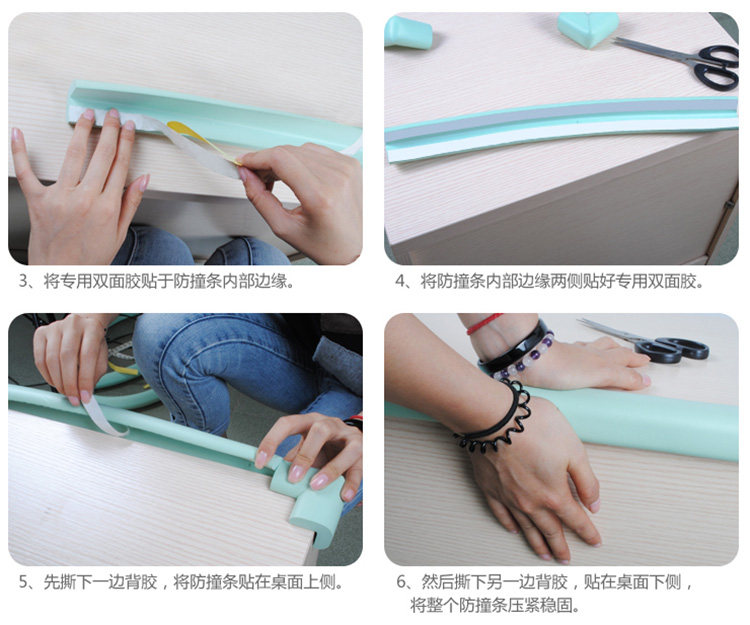 3、将专用双面胶贴于防撞条内部边缘。

4、将防撞条内部边缘两侧贴好专用双面胶。

5、先撕下一边背胶，将防撞条贴在桌面上侧。

6、然后撕下另一边背胶，贴在桌面下侧，将整个防撞条压紧稳固。