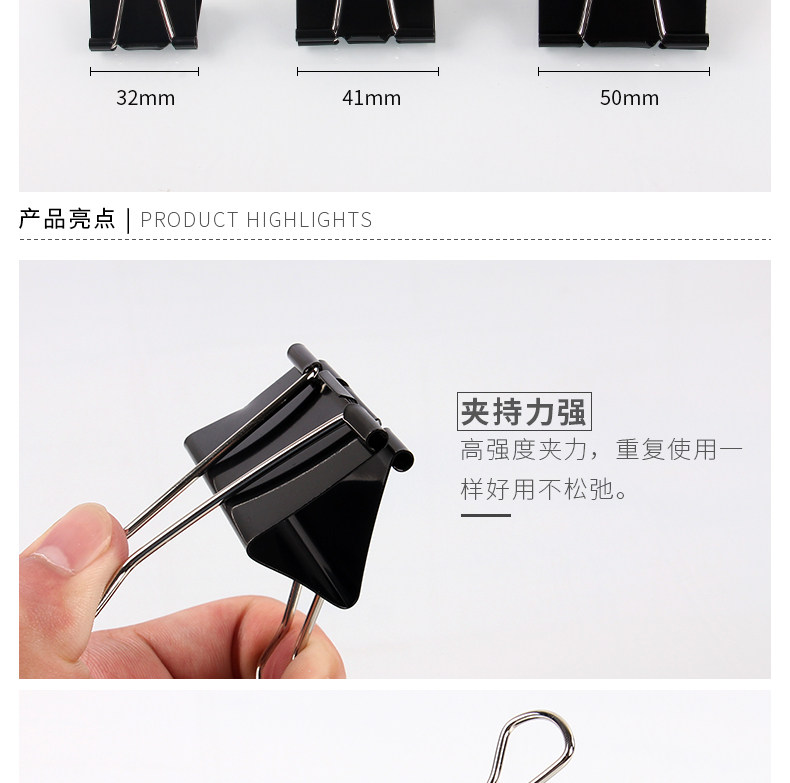 32mm

41mm

50mm

产品亮点 | PRODUCT HIGHLIGHTS

夹持力强

高强度夹力，重复使用一样好用不松弛。