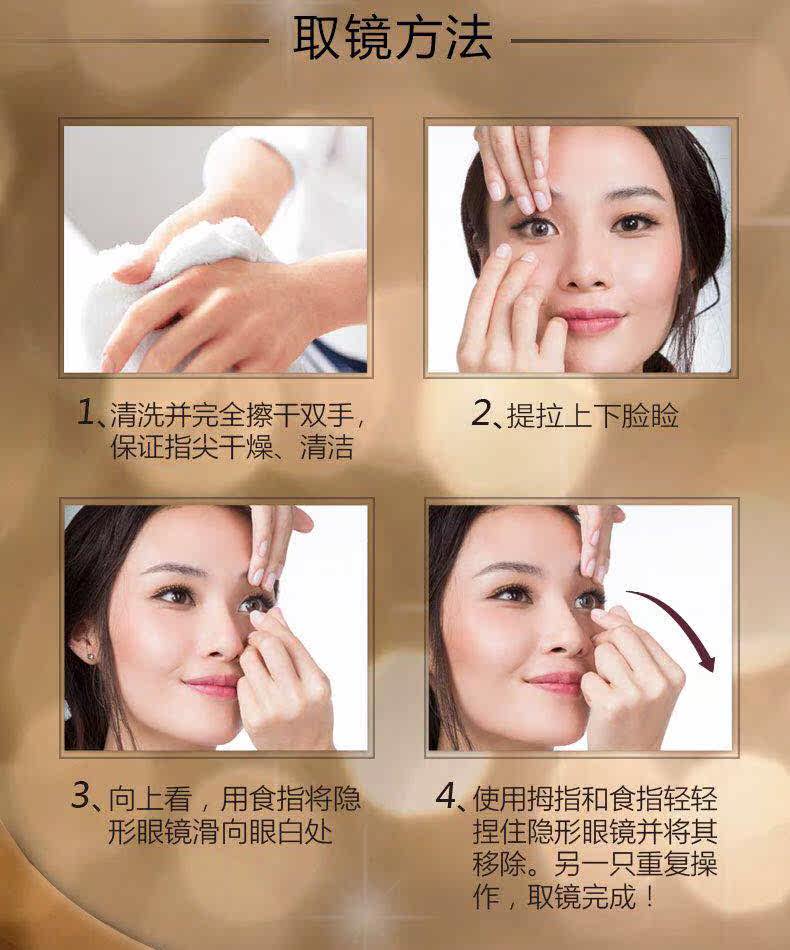 取镜方法

1、清洗并完全擦干双手，保证指尖干燥、清洁

2、提拉上下脸睑

3、向上看，用食指将隐形眼镜滑向眼白处

4、使用拇指和食指轻轻捏住隐形眼镜并将其移除。另一只重复操作，取镜完成！