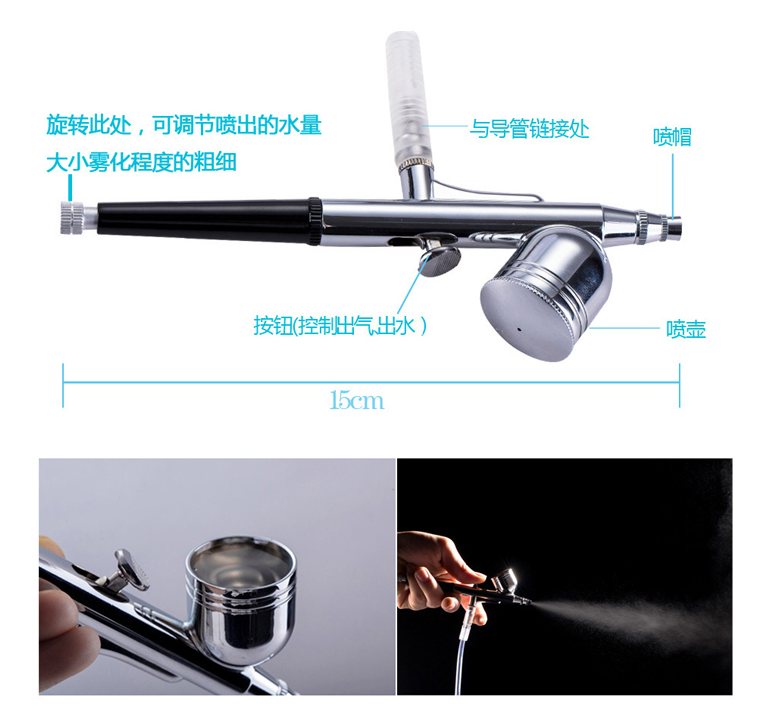 旋转此处，可调节喷出的水量
大小雾化程度的粗细

与导管链接处

喷帽

按钮(控制出气出水）

喷壶

15cm