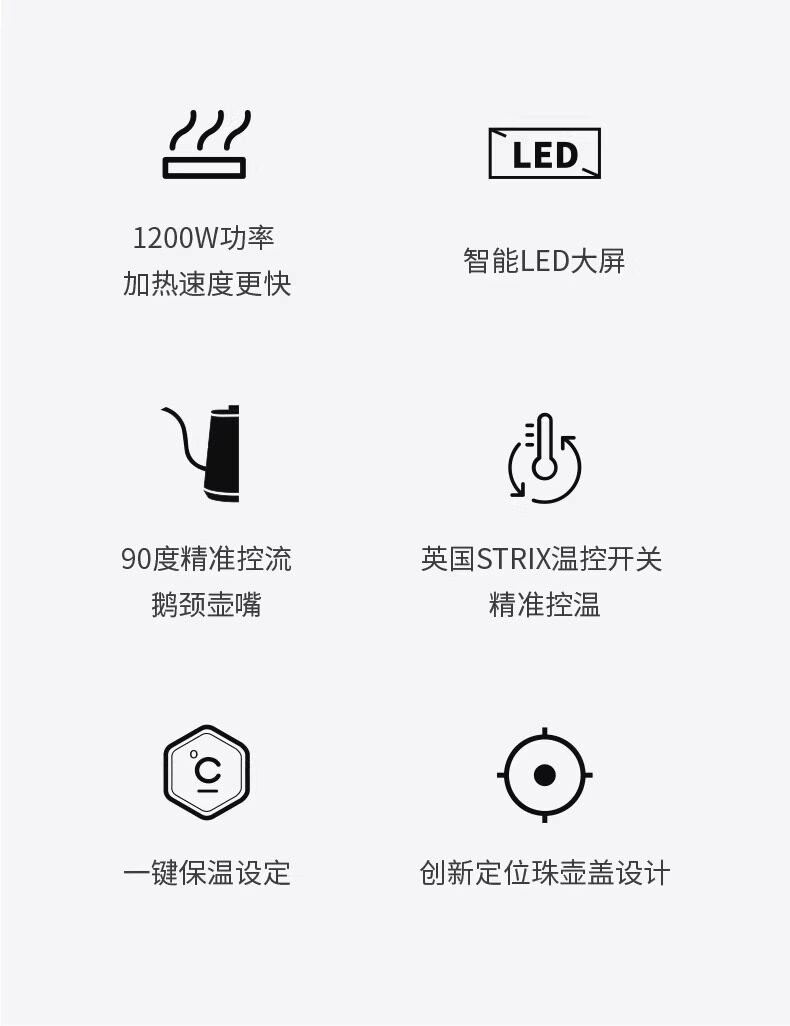 1200W功率
加热速度更快

LED

智能LED大屏

90度精准控流
鹅颈壶嘴

英国STRIX温控开关
精准控温

°C

一键保温设定

创新定位珠壶盖设计