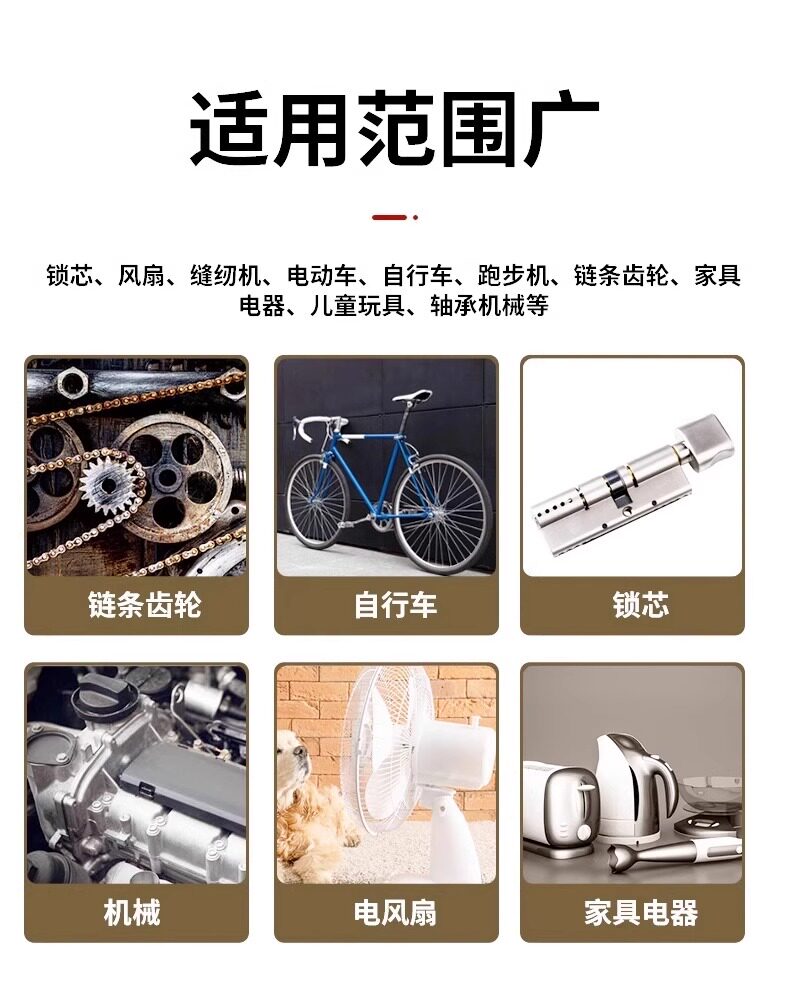 适用范围广

锁芯、风扇、缝纫机、电动车、自行车、跑步机、链条齿轮、家具电器、儿童玩具、轴承机械等

链条齿轮

自行车

锁芯

机械

电风扇

家具电器