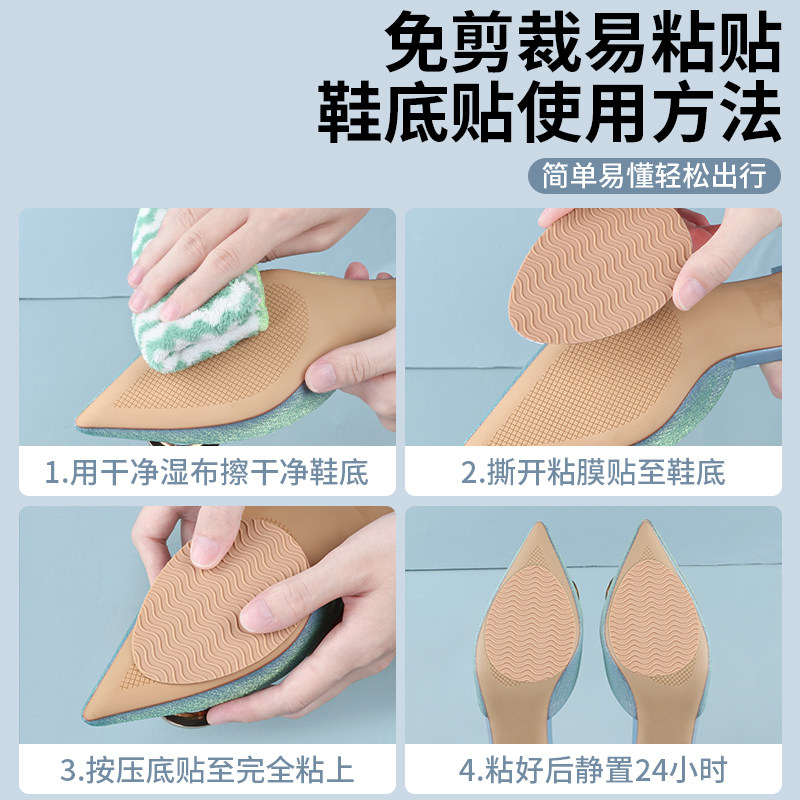 免剪裁易粘贴
鞋底贴使用方法

简单易懂轻松出行

1.用干净湿布擦干净鞋底

2.撕开粘膜贴至鞋底

3.按压底贴至完全粘上

4.粘好后静置24小时