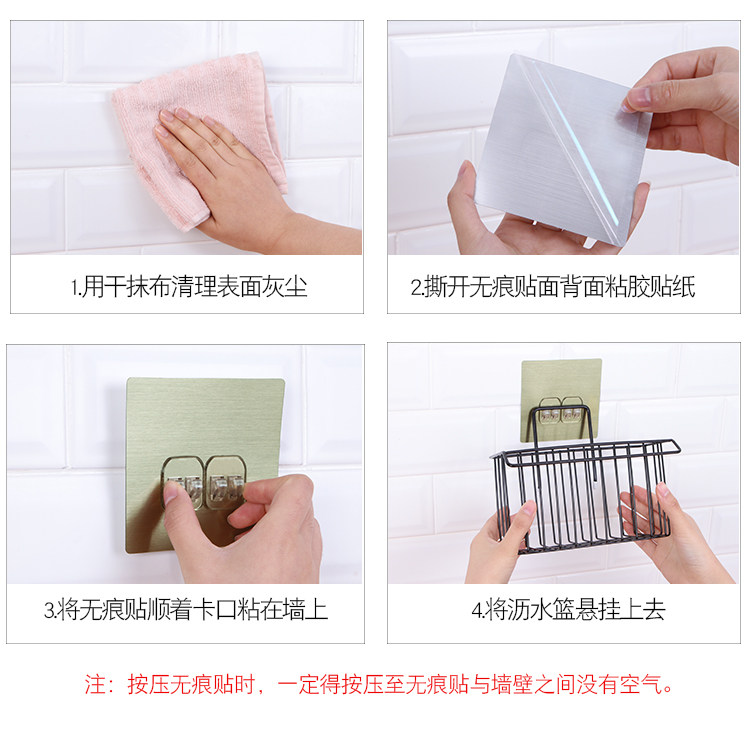 1.用干抹布清理表面灰尘

2.撕开无痕贴面背面粘胶贴纸

3.将无痕贴顺着卡口粘在墙上

4.将沥水篮悬挂上去

注：按压无痕贴时，一定得按压至无痕贴与墙壁之间没有空气。