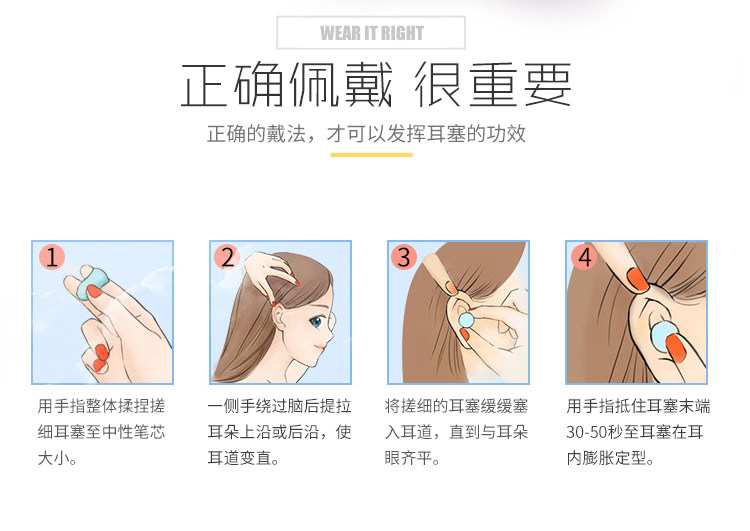 WEAR IT RIGHT

正确佩戴 很重要

正确的戴法，才可以发挥耳塞的功效

1

用手指整体揉捏搓细耳塞至中性笔芯大小。

2

一侧手绕过脑后提拉耳朵上沿或后沿，使耳道变直。

3

将搓细的耳塞缓缓塞入耳道，直到与耳朵眼齐平。

4

用手指抵住耳塞末端30-50秒至耳塞在耳内膨胀定型。