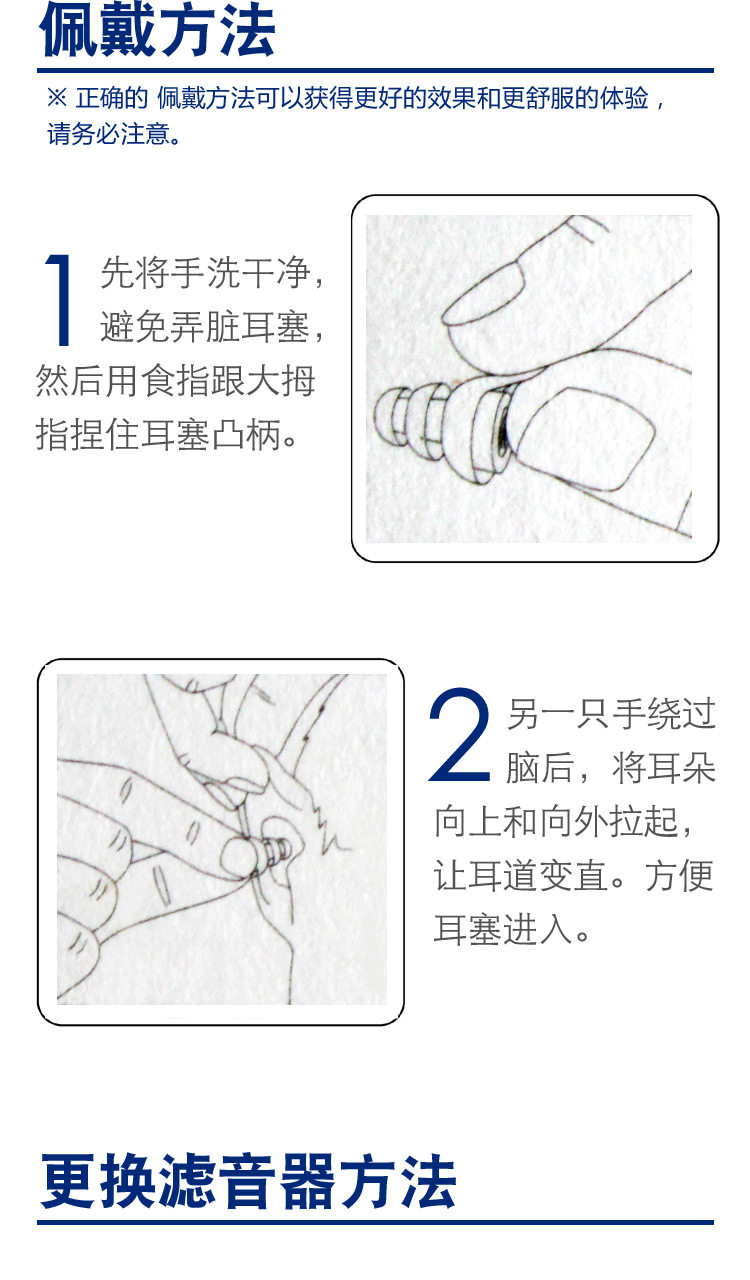 佩戴方法

※ 正确的 佩戴方法可以获得更好的效果和更舒服的体验，请务必注意。

1 先将手洗干净，避免弄脏耳塞，然后用食指跟大拇指捏住耳塞凸柄。

2 另一只手绕过脑后，将耳朵向上和向外拉起，让耳道变直。方便耳塞进入。

更换滤音器方法