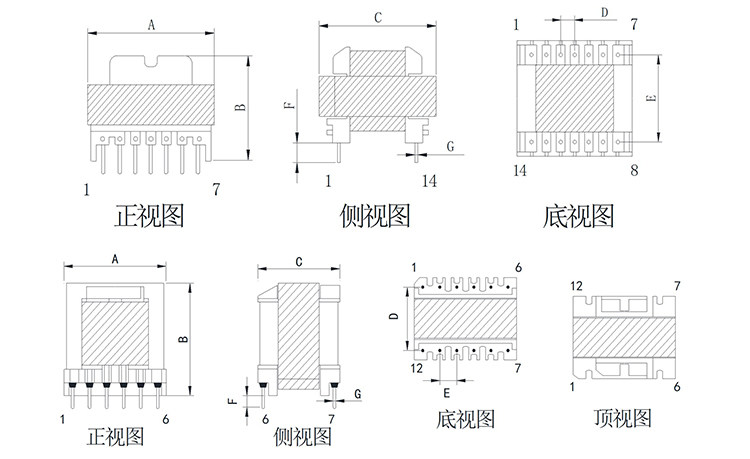 A

B

1

7

正视图

C

F

G

1

14

侧视图

1

D

7

E

14

8

底视图

A

B

1

6

正视图

C

F

G

6

7

侧视图

1

6

D

12

7

E

底视图

12

7

1

6

顶视图