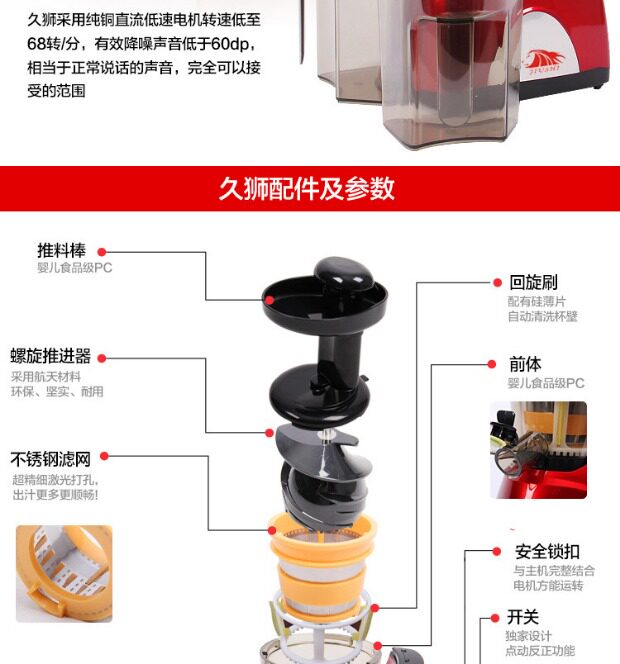 久狮采用纯铜直流低速电机转速低至68转/分，有效降噪声音低于60dp，相当于正常说话的声音，完全可以接受的范围

JIUSHI

久狮配件及参数

推料棒
婴儿食品级PC

螺旋推进器
采用航天材料
环保、坚实、耐用

不锈钢滤网
超精细激光打孔，
出汁更多更顺畅!

回旋刷
配有硅薄片
自动清洗杯壁

前体
婴儿食品级PC

安全锁扣
与主机完整结合
电机方能运转

开关
独家设计
点动反正功能