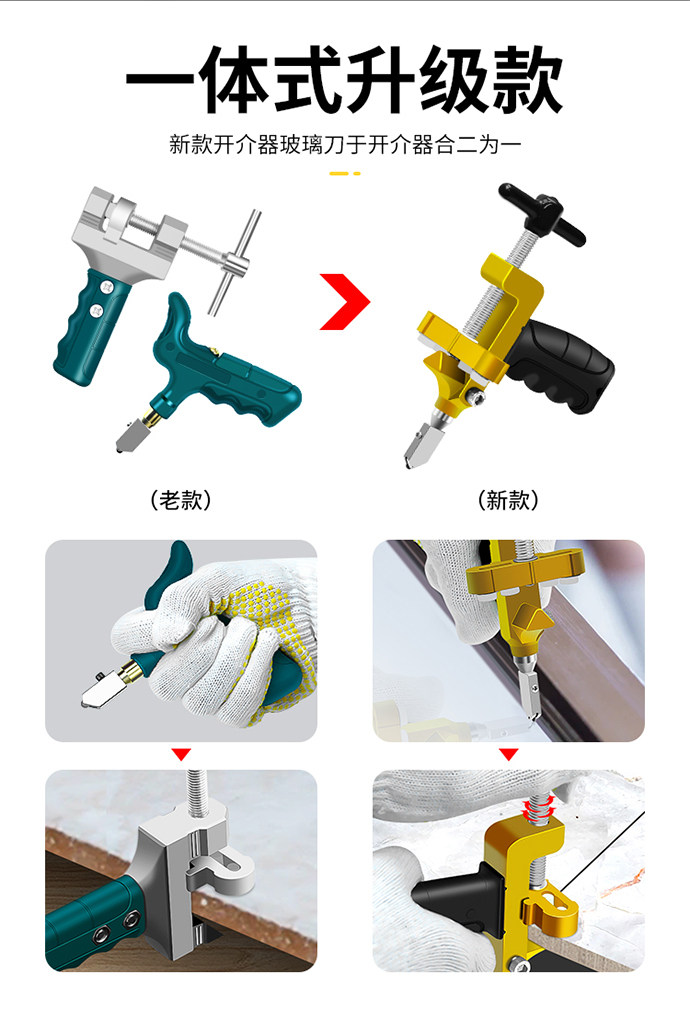 一体式升级款

新款开介器玻璃刀于开介器合二为一

（老款）

（新款）