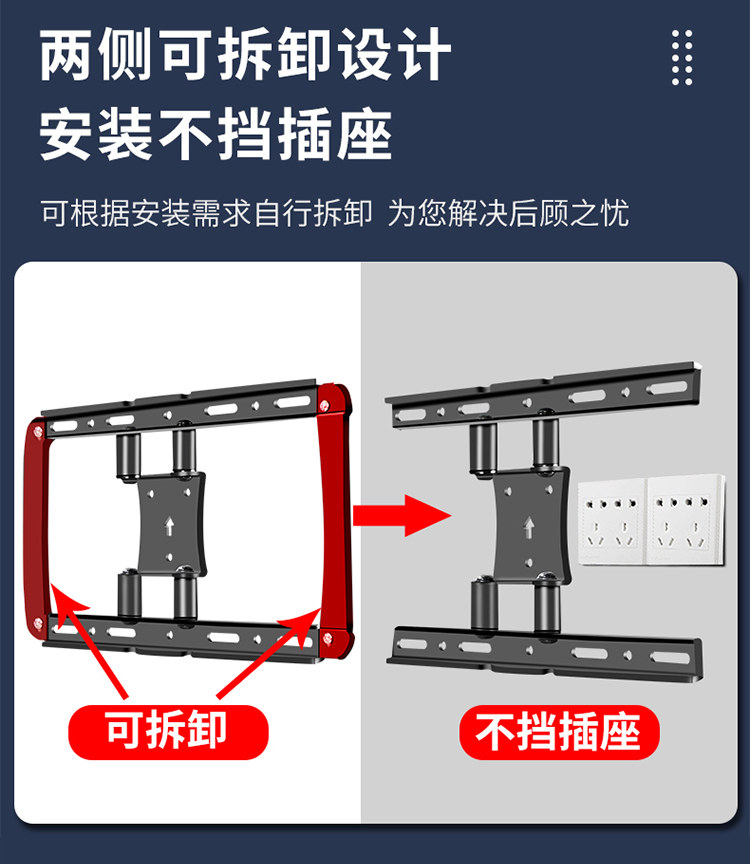 两侧可拆卸设计
安装不挡插座

可根据安装需求自行拆卸 为您解决后顾之忧

可拆卸

不挡插座