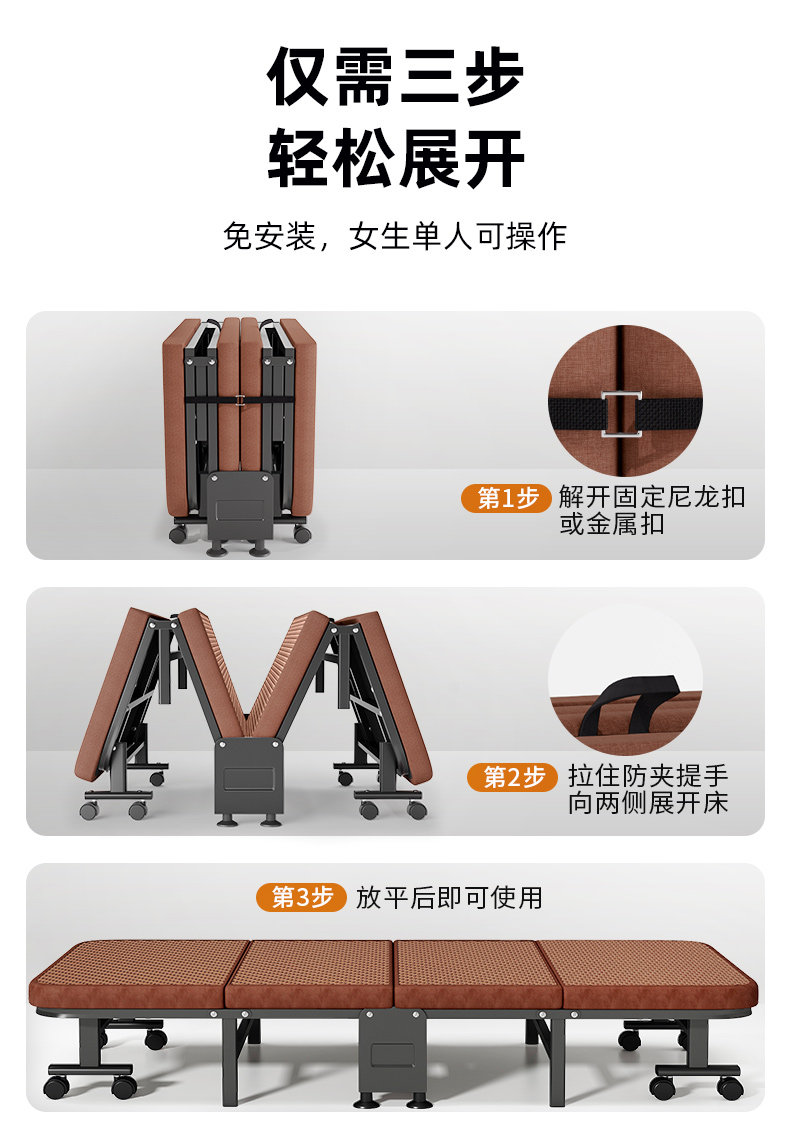 仅需三步
轻松展开

免安装，女生单人可操作

第1步 解开固定尼龙扣或金属扣

第2步 拉住防夹提手向两侧展开床

第3步 放平后即可使用