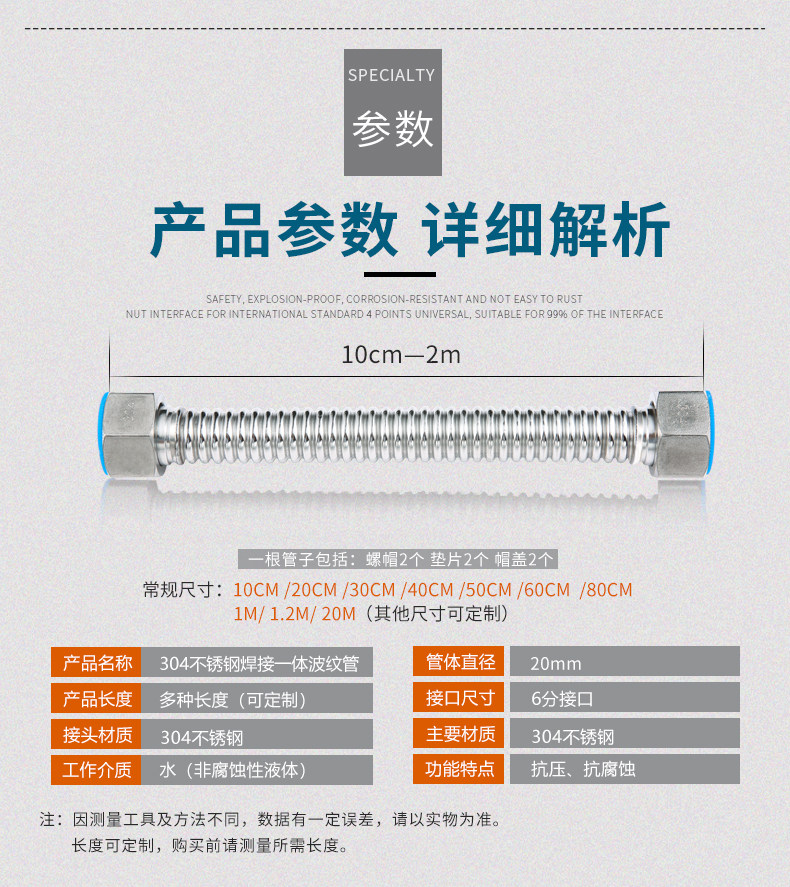 SPECIALTY
参数

产品参数 详细解析

SAFETY, EXPLOSION-PROOF, CORROSION-RESISTANT AND NOT EASY TO RUST
NUT INTERFACE FOR INTERNATIONAL STANDARD 4 POINTS UNIVERSAL, SUITABLE FOR 99% OF THE INTERFACE

10cm—2m

一根管子包括：螺帽2个 垫片2个 帽盖2个

常规尺寸：10CM /20CM /30CM /40CM /50CM /60CM /80CM 1M/ 1.2M/ 20M（其他尺寸可定制）

| 产品名称 | 304不锈钢焊接一体波纹管 |
|---|---|
| 产品长度 | 多种长度（可定制） |
| 接头材质 | 304不锈钢 |
| 工作介质 | 水（非腐蚀性液体） |

| 管体直径 | 20mm |
|---|---|
| 接口尺寸 | 6分接口 |
| 主要材质 | 304不锈钢 |
| 功能特点 | 抗压、抗腐蚀 |

注：因测量工具及方法不同，数据有一定误差，请以实物为准。
长度可定制，购买前请测量所需长度。