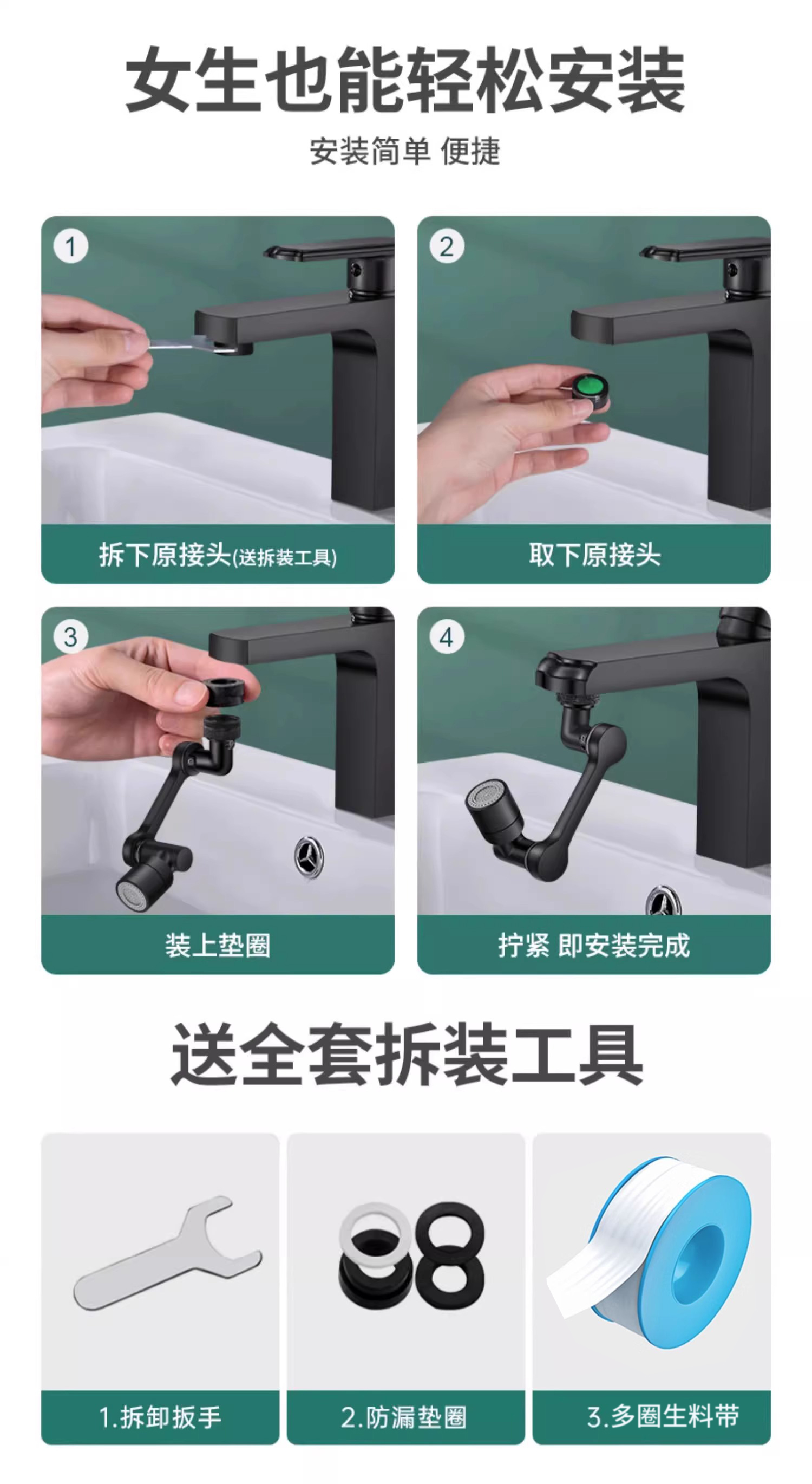 女生也能轻松安装

安装简单 便捷

1
拆下原接头(送拆装工具)

2
取下原接头

3
装上垫圈

4
拧紧 即安装完成

送全套拆装工具

1.拆卸扳手

2.防漏垫圈

3.多圈生料带