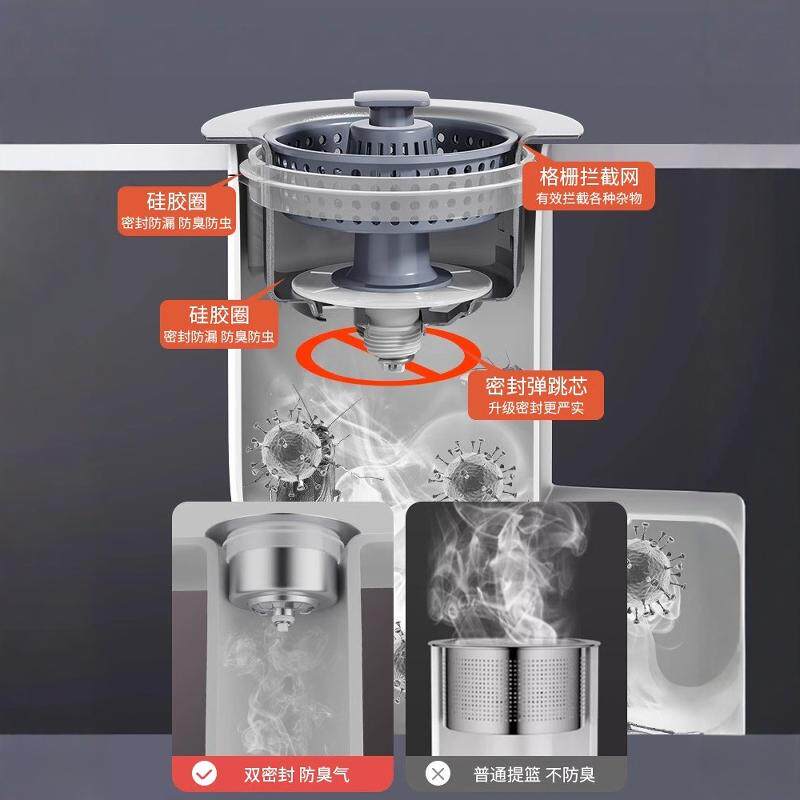 硅胶圈
密封防漏 防臭防虫

格栅拦截网
有效拦截各种杂物

硅胶圈
密封防漏 防臭防虫

密封弹跳芯
升级密封更严实

双密封 防臭气

普通提篮 不防臭