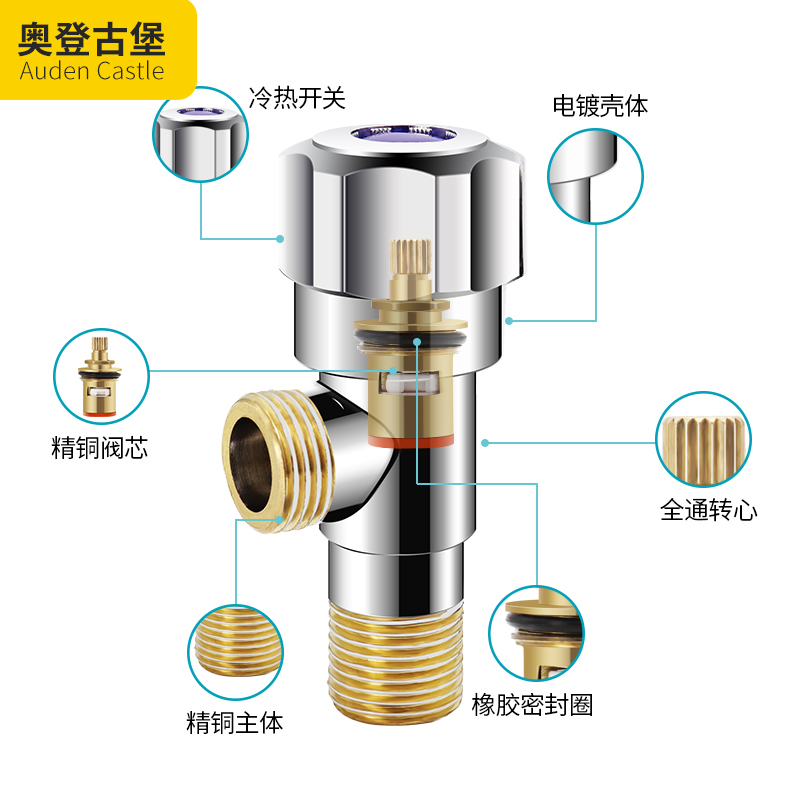 奥登古堡
Auden Castle

冷热开关

电镀壳体

精铜阀芯

全通转心

精铜主体

橡胶密封圈