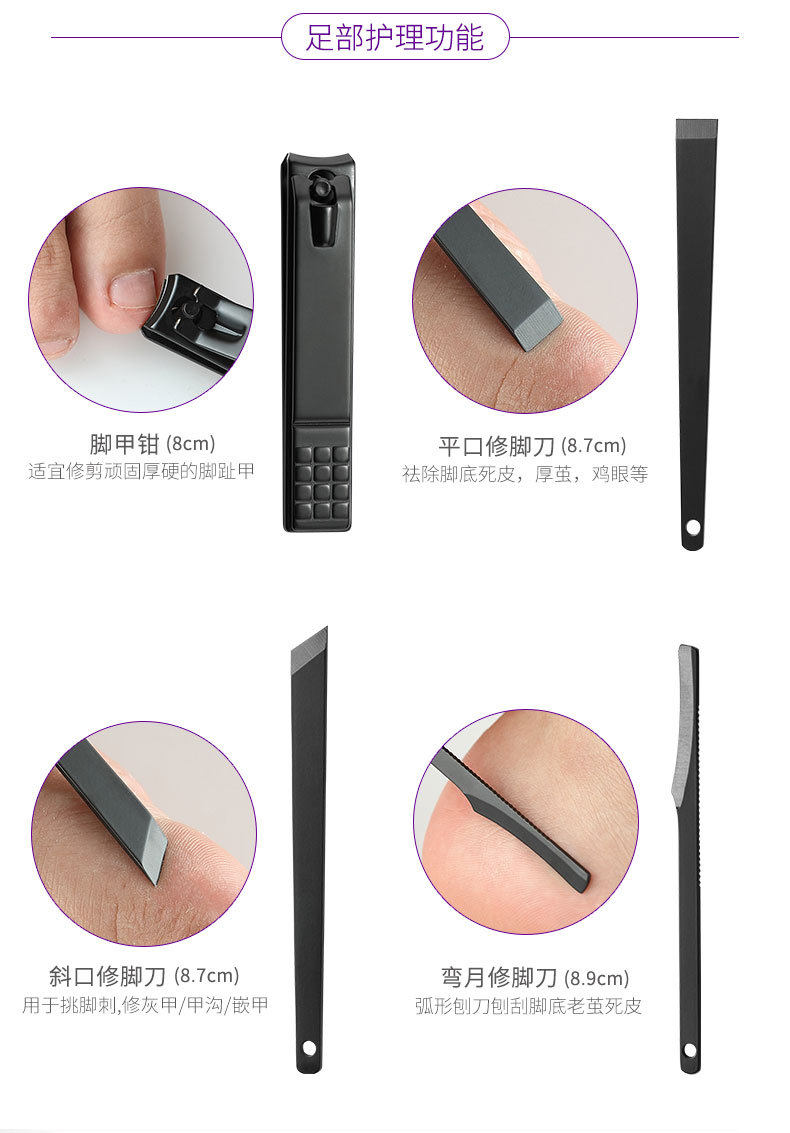 足部护理功能

脚甲钳 (8cm)
适宜修剪顽固厚硬的脚趾甲

平口修脚刀 (8.7cm)
祛除脚底死皮，厚茧，鸡眼等

斜口修脚刀 (8.7cm)
用于挑脚刺,修灰甲/甲沟/嵌甲

弯月修脚刀 (8.9cm)
弧形刨刀刨刮脚底老茧死皮