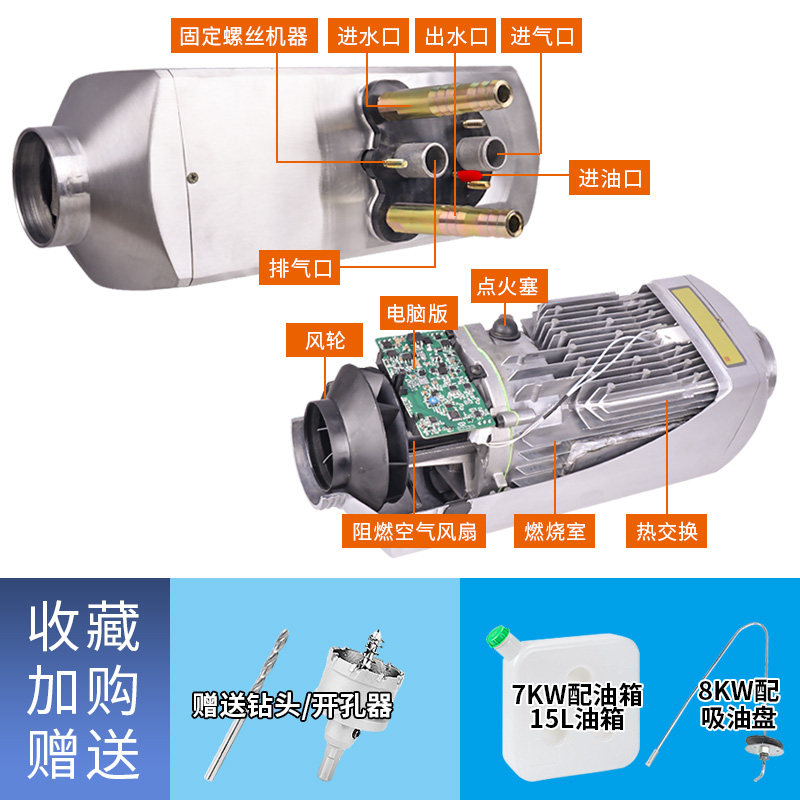 固定螺丝机器
进水口
出水口
进气口
进油口
排气口
点火塞
电脑版
风轮
阻燃空气风扇
燃烧室
热交换

收藏
加购
赠送

赠送钻头/开孔器

7KW配油箱
15L油箱

8KW配
吸油盘