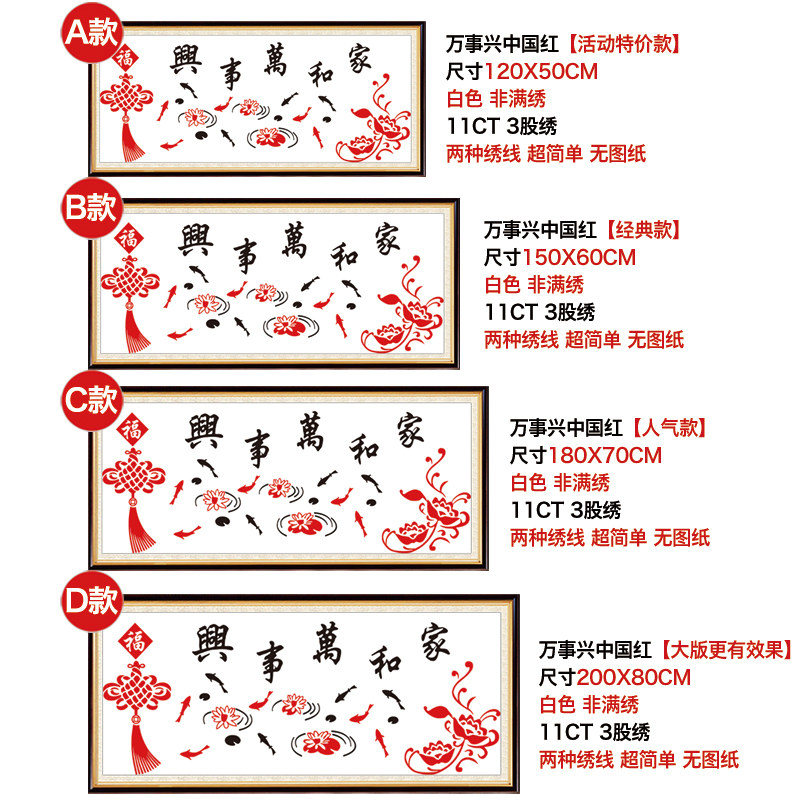 A款

福

興 事 萬 和 家

万事兴中国红【活动特价款】
尺寸120X50CM
白色 非满绣
11CT 3股绣
两种绣线 超简单 无图纸

B款

福

興 事 萬 和 家

万事兴中国红【经典款】
尺寸150X60CM
白色 非满绣
11CT 3股绣
两种绣线 超简单 无图纸

C款

福

興 事 萬 和 家

万事兴中国红【人气款】
尺寸180X70CM
白色 非满绣
11CT 3股绣
两种绣线 超简单 无图纸

D款

福

興 事 萬 和 家

万事兴中国红【大版更有效果】
尺寸200X80CM
白色 非满绣
11CT 3股绣
两种绣线 超简单 无图纸