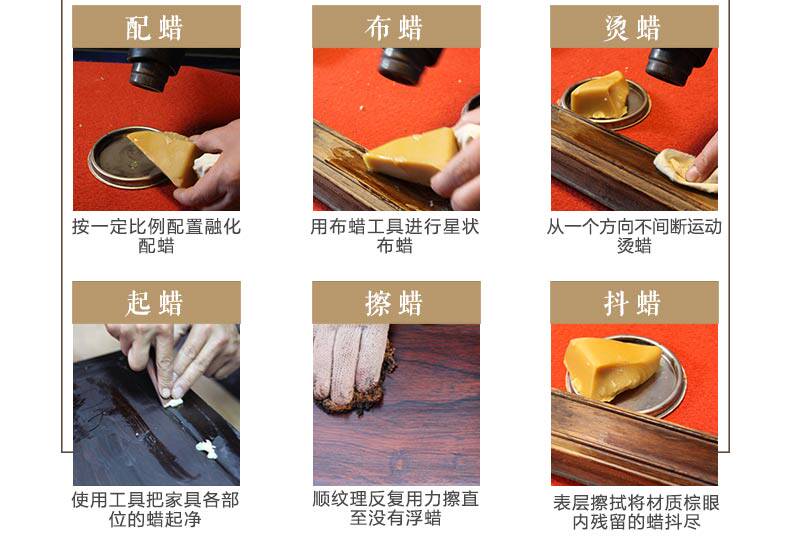 配蜡

按一定比例配置融化配蜡

布蜡

用布蜡工具进行星状布蜡

烫蜡

从一个方向不间断运动烫蜡

起蜡

使用工具把家具各部位的蜡起净

擦蜡

顺纹理反复用力擦直至没有浮蜡

抖蜡

表层擦拭将材质棕眼内残留的蜡抖尽