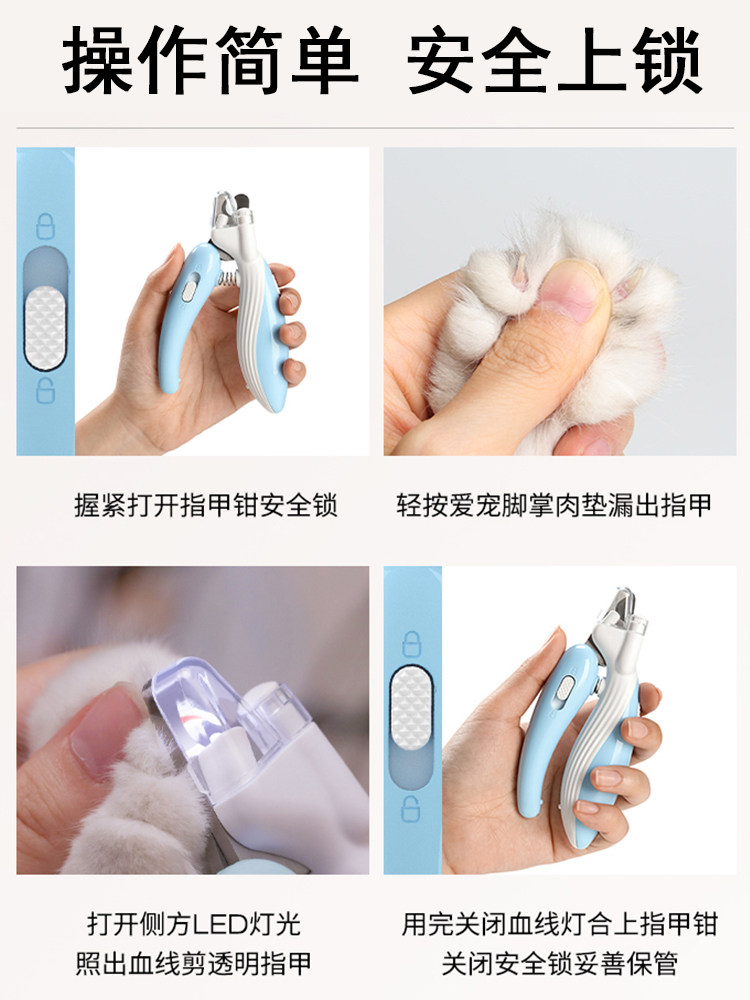 操作简单 安全上锁

握紧打开指甲钳安全锁

轻按爱宠脚掌肉垫漏出指甲

打开侧方LED灯光
照出血线剪透明指甲

用完关闭血线灯合上指甲钳
关闭安全锁妥善保管