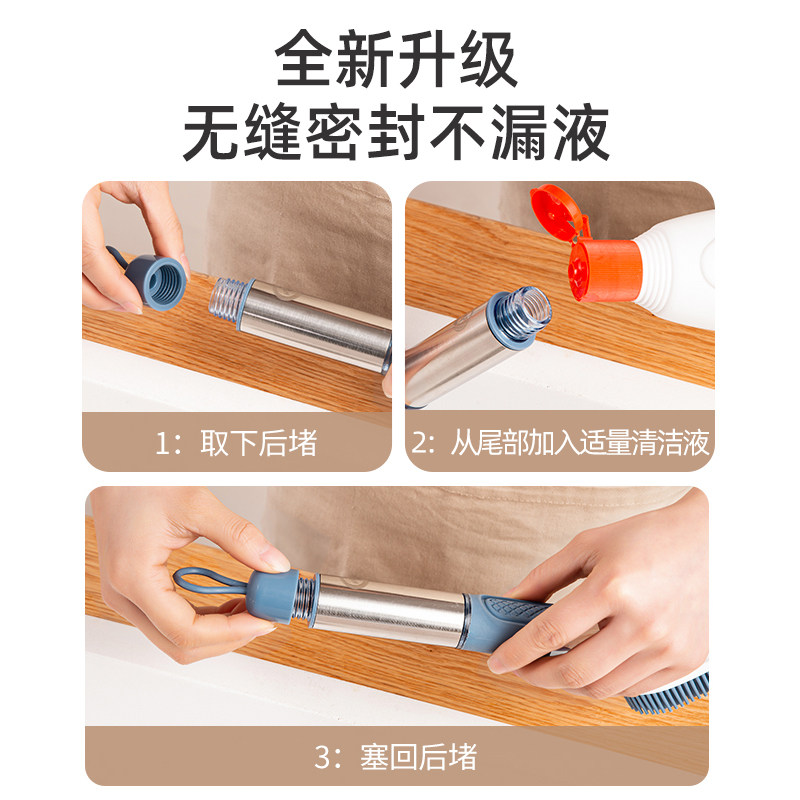 全新升级
无缝密封不漏液

1：取下后堵

2：从尾部加入适量清洁液

3：塞回后堵