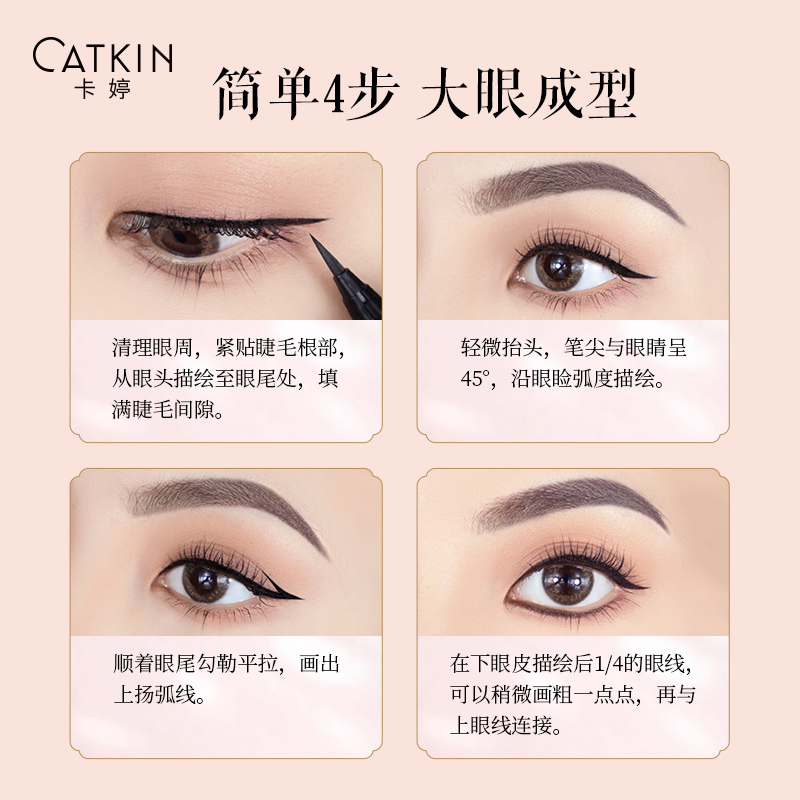 CATKIN
卡婷

简单4步 大眼成型

清理眼周，紧贴睫毛根部，从眼头描绘至眼尾处，填满睫毛间隙。

轻微抬头，笔尖与眼睛呈45°，沿眼睑弧度描绘。

顺着眼尾勾勒平拉，画出上扬弧线。

在下眼皮描绘后1/4的眼线，可以稍微画粗一点点，再与上眼线连接。