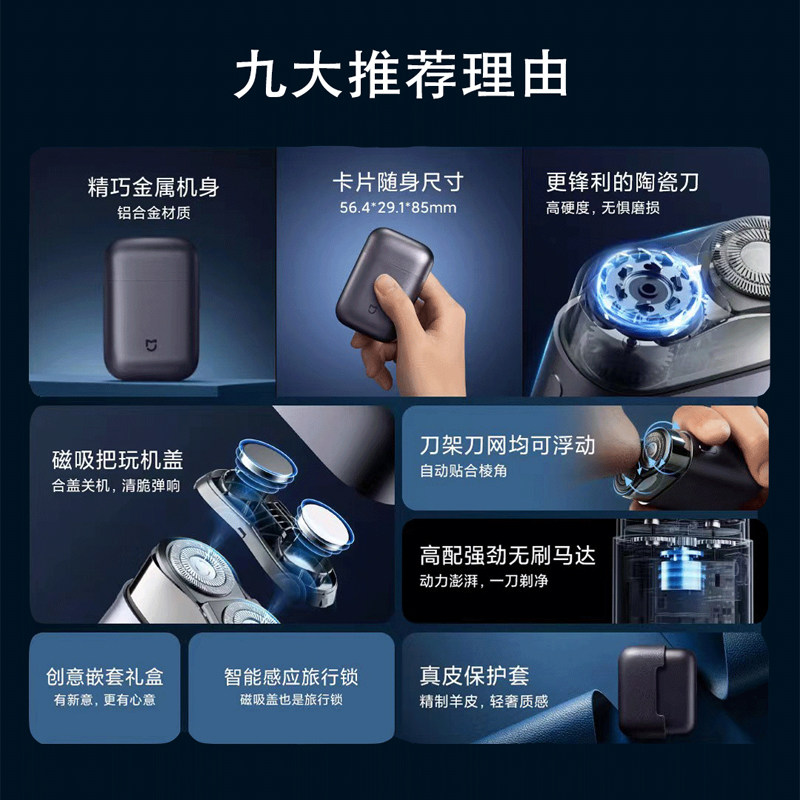 九大推荐理由

精巧金属机身
铝合金材质

卡片随身尺寸
56.4*29.1*85mm

更锋利的陶瓷刀
高硬度，无惧磨损

磁吸把玩机盖
合盖关机，清脆弹响

刀架刀网均可浮动
自动贴合棱角

高配强劲无刷马达
动力澎湃，一刀剃净

创意嵌套礼盒
有新意，更有心意

智能感应旅行锁
磁吸盖也是旅行锁

真皮保护套
精制羊皮，轻奢质感