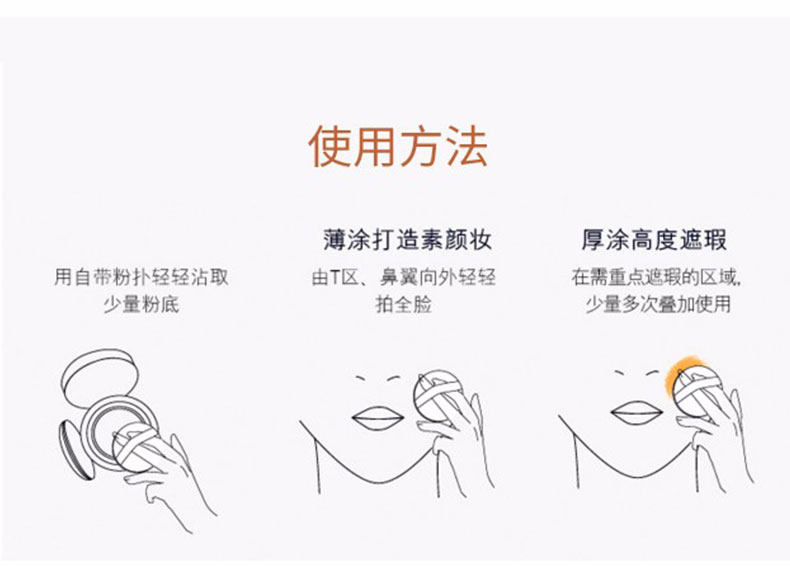 使用方法

用自带粉扑轻轻沾取少量粉底

薄涂打造素颜妆

由T区、鼻翼向外轻轻拍全脸

厚涂高度遮瑕

在需重点遮瑕的区域，少量多次叠加使用