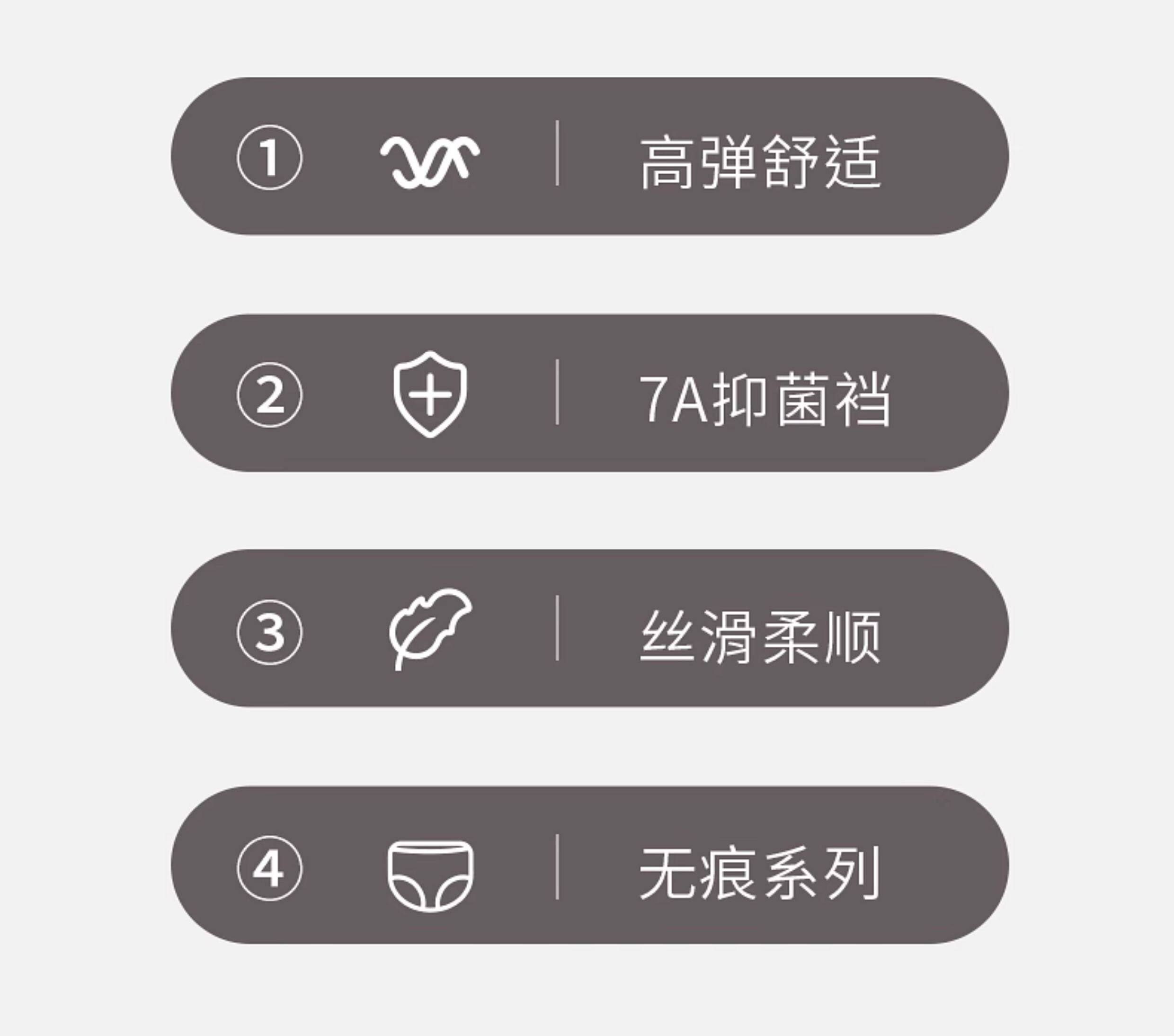 ① 高弹舒适

② 7A抑菌裆

③ 丝滑柔顺

④ 无痕系列