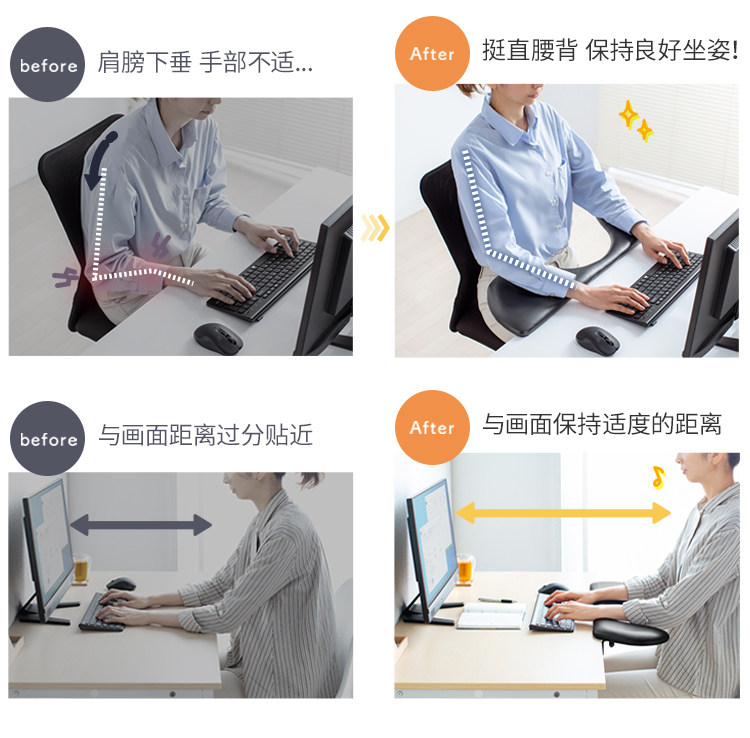 before 肩膀下垂 手部不适...

After 挺直腰背 保持良好坐姿!

before 与画面距离过分贴近

After 与画面保持适度的距离