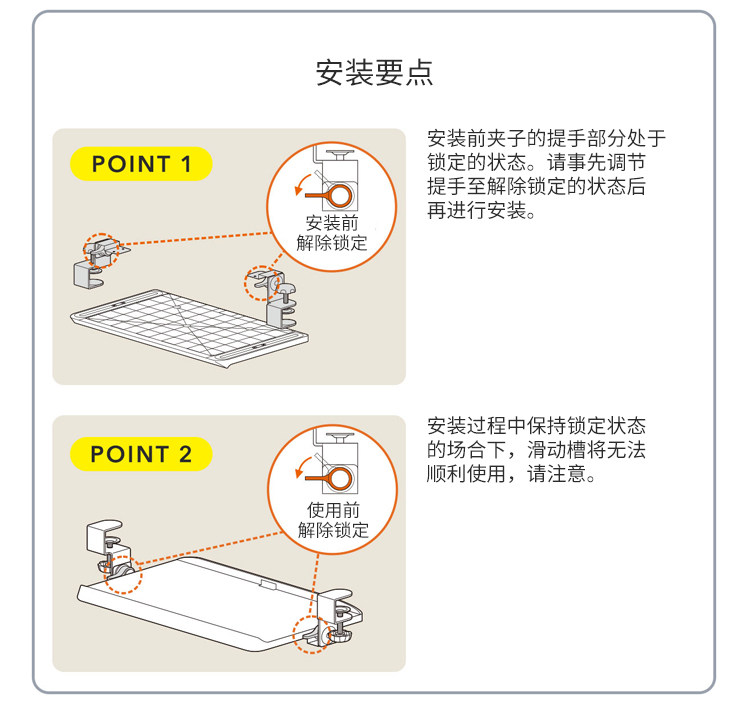 安装要点

POINT 1

安装前
解除锁定

安装前夹子的提手部分处于锁定的状态。请事先调节提手至解除锁定的状态后再进行安装。

POINT 2

使用前
解除锁定

安装过程中保持锁定状态的场合下，滑动槽将无法顺利使用，请注意。