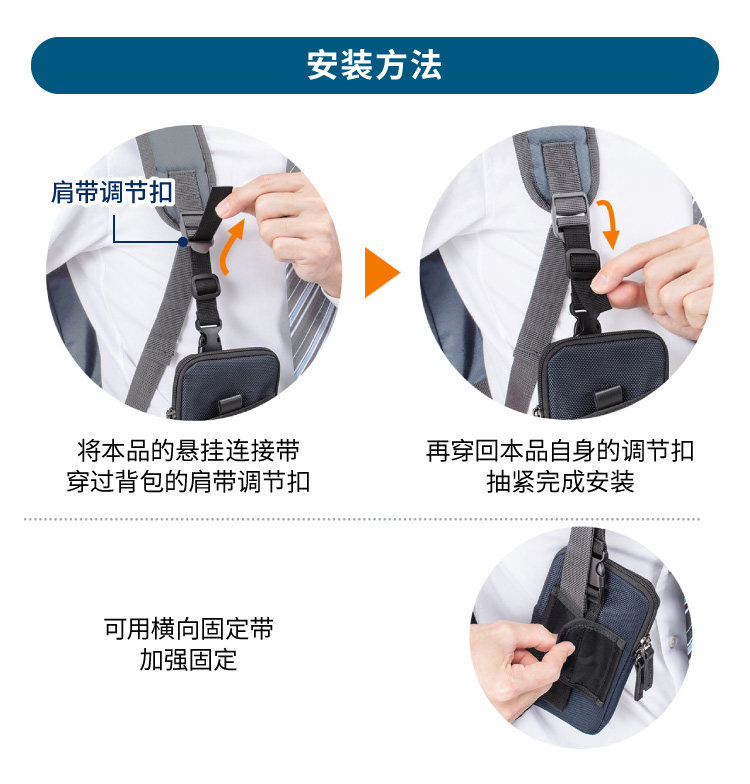 安装方法

肩带调节扣

将本品的悬挂连接带
穿过背包的肩带调节扣

再穿回本品自身的调节扣
抽紧完成安装

可用横向固定带
加强固定