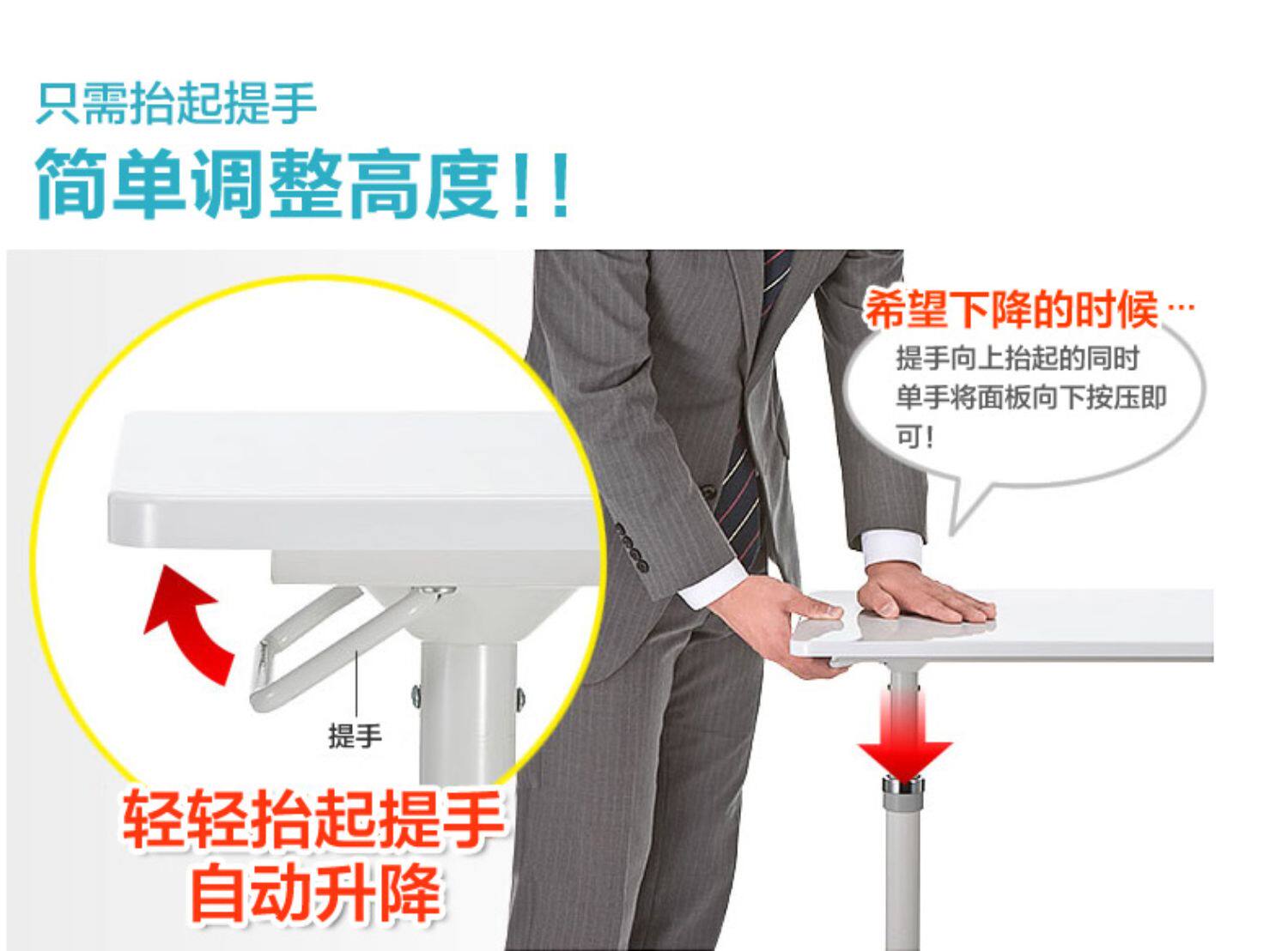 只需抬起提手

简单调整高度!!

希望下降的时候…

提手向上抬起的同时单手将面板向下按压即可!

提手

轻轻抬起提手
自动升降