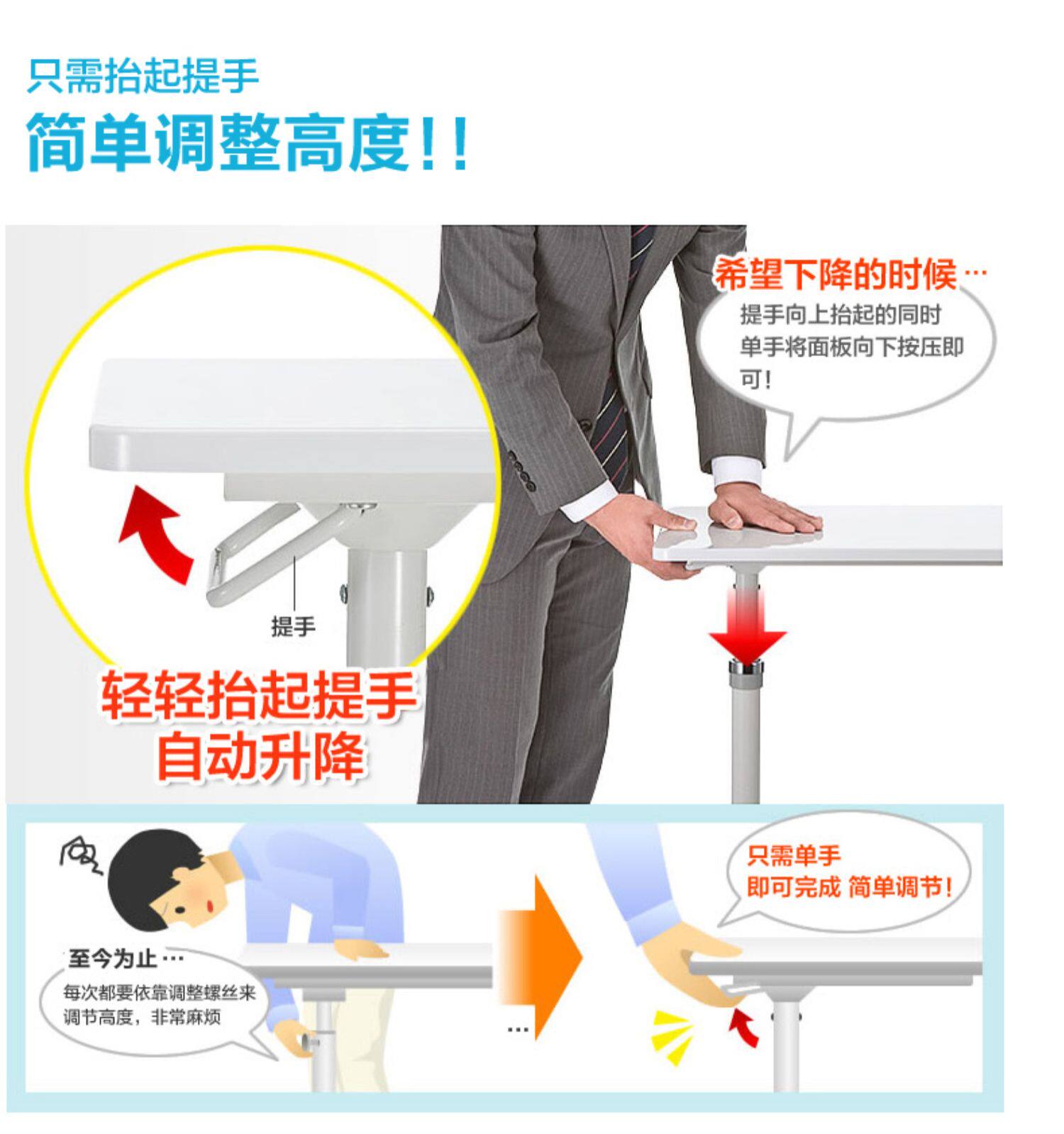 只需抬起提手

简单调整高度!!

希望下降的时候…

提手向上抬起的同时单手将面板向下按压即可!

提手

轻轻抬起提手
自动升降

至今为止…

每次都要依靠调整螺丝来调节高度，非常麻烦

…

只需单手
即可完成 简单调节!