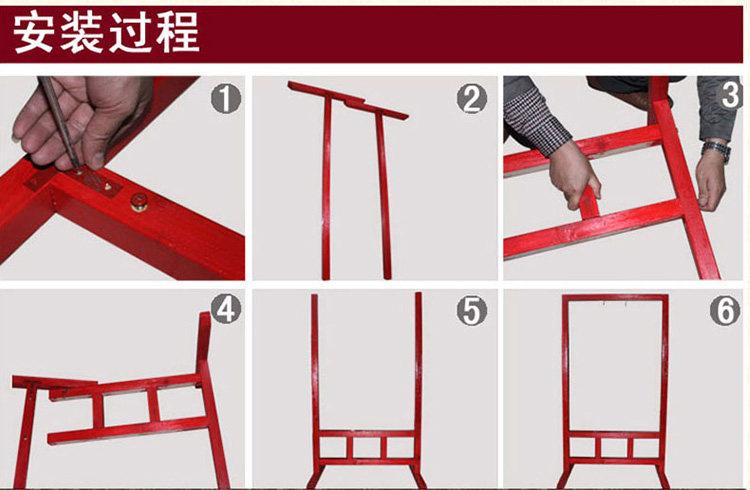 安装过程

1

2

3

4

5

6