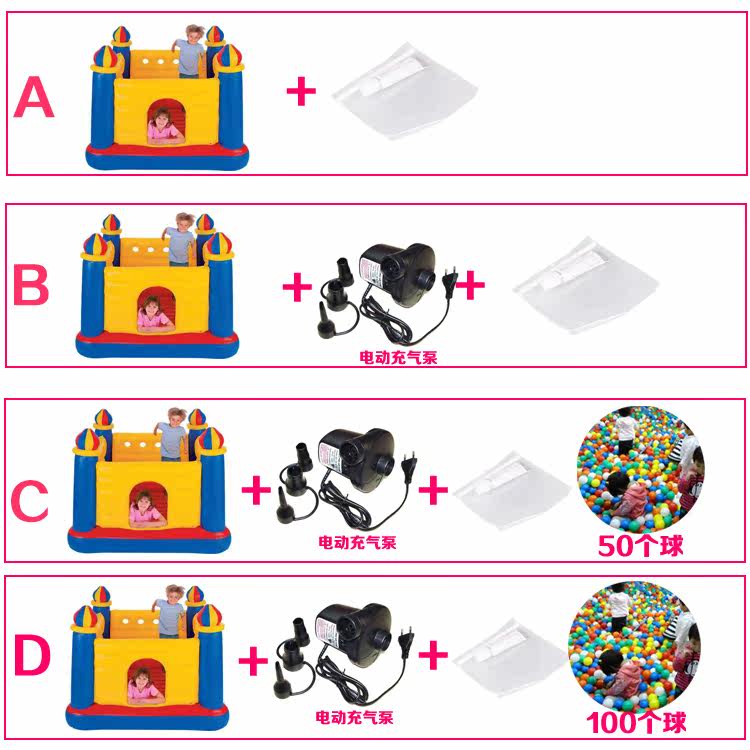 A +

B + + 电动充气泵

C + + 电动充气泵 50个球

D + + 电动充气泵 100个球