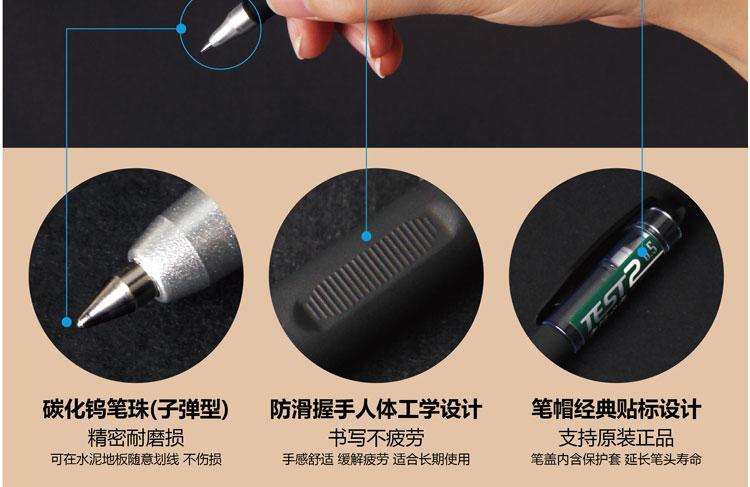 TEST2 0.5

碳化钨笔珠(子弹型)
精密耐磨损
可在水泥地板随意划线 不伤损

防滑握手人体工学设计
书写不疲劳
手感舒适 缓解疲劳 适合长期使用

笔帽经典贴标设计
支持原装正品
笔盖内含保护套 延长笔头寿命