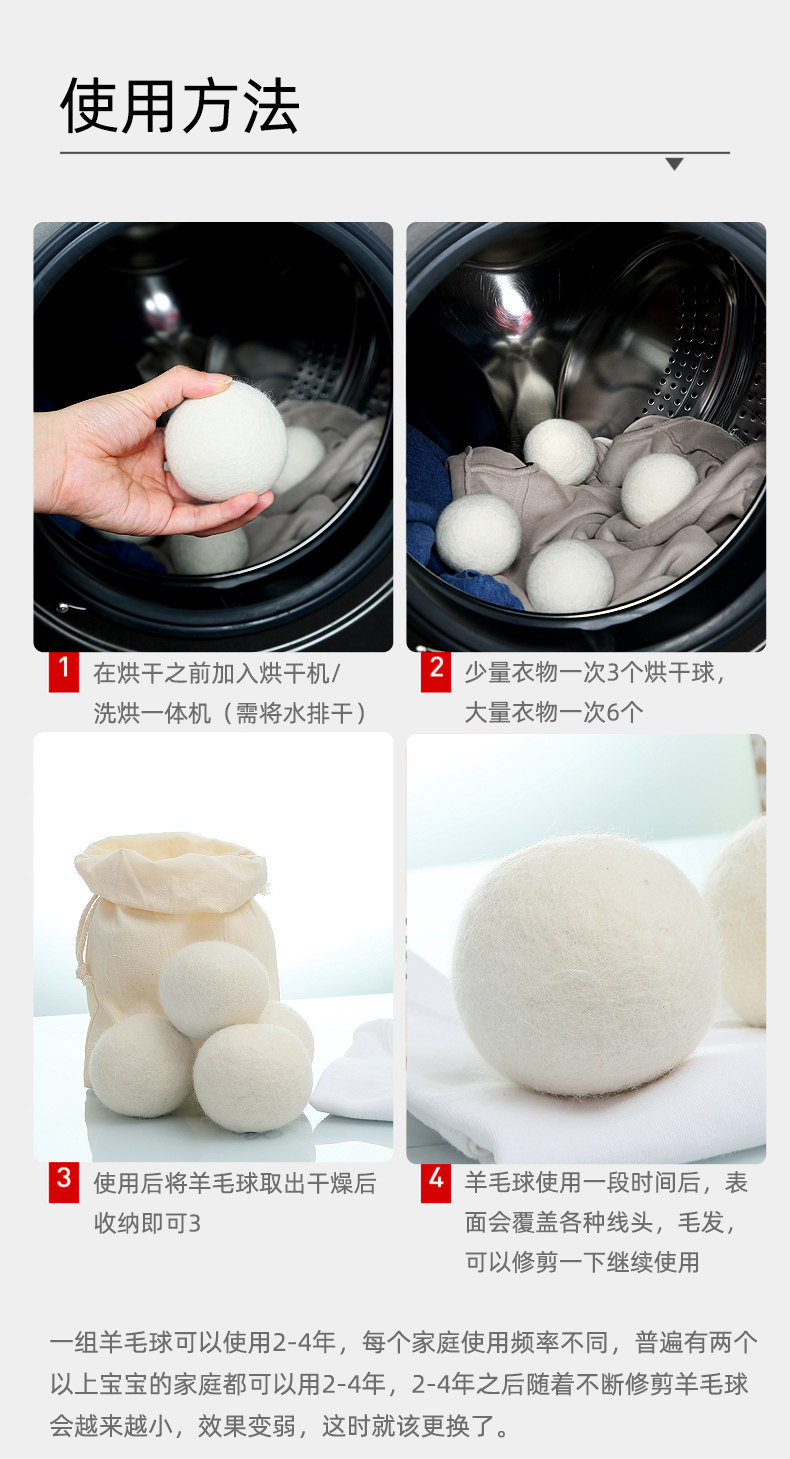 使用方法

1 在烘干之前加入烘干机/洗烘一体机（需将水排干）

2 少量衣物一次3个烘干球，大量衣物一次6个

3 使用后将羊毛球取出干燥后收纳即可3

4 羊毛球使用一段时间后，表面会覆盖各种线头，毛发，可以修剪一下继续使用

一组羊毛球可以使用2-4年，每个家庭使用频率不同，普遍有两个以上宝宝的家庭都可以用2-4年，2-4年之后随着不断修剪羊毛球会越来越小，效果变弱，这时就该更换了。