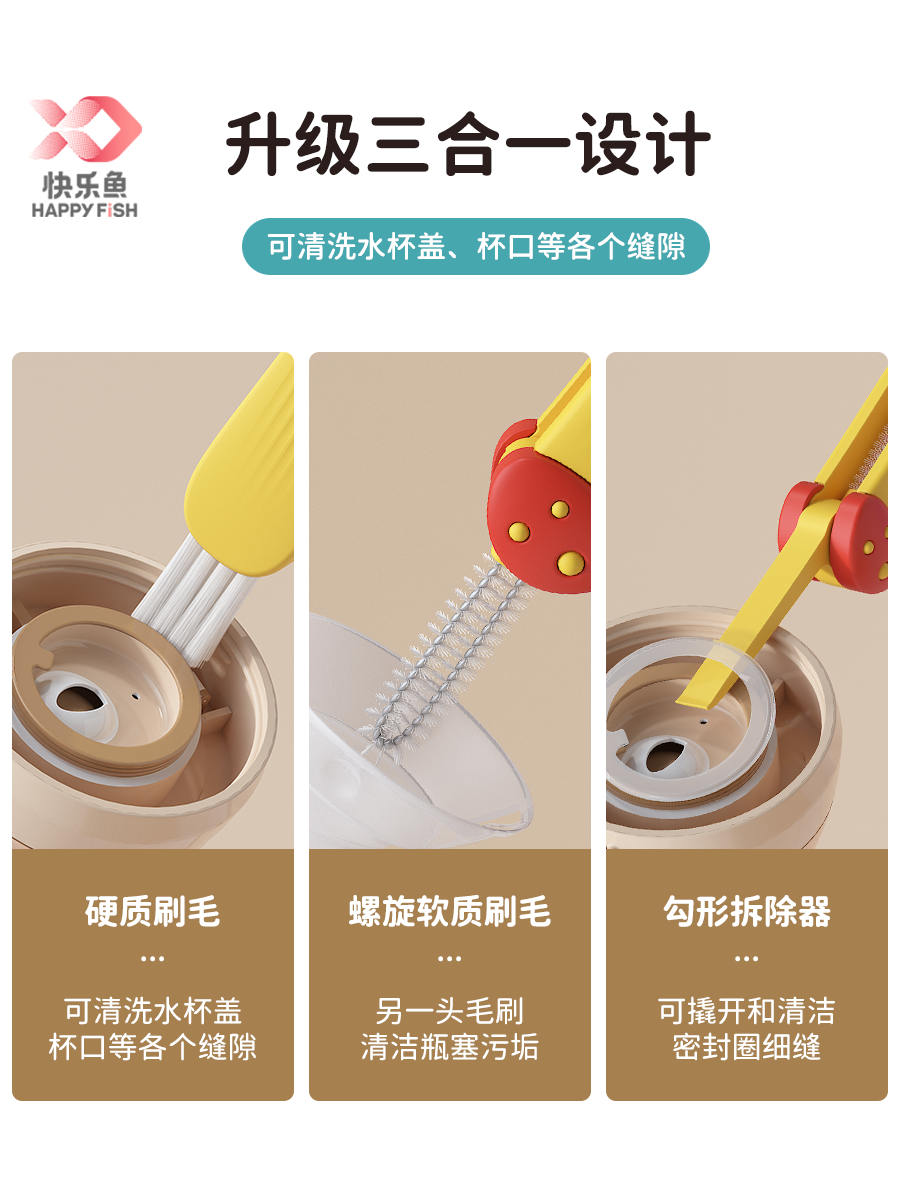 快乐鱼
HAPPY FiSH

升级三合一设计

可清洗水杯盖、杯口等各个缝隙

硬质刷毛
...
可清洗水杯盖
杯口等各个缝隙

螺旋软质刷毛
...
另一头毛刷
清洁瓶塞污垢

勾形拆除器
...
可撬开和清洁
密封圈细缝