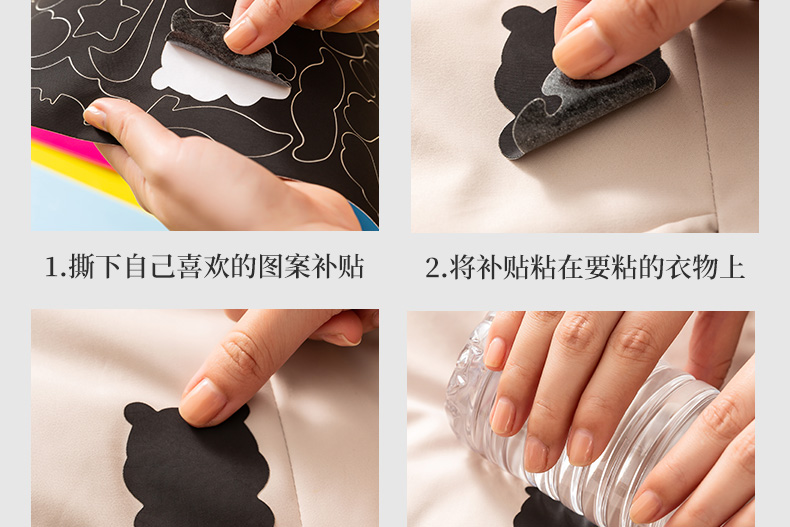 1.撕下自己喜欢的图案补贴

2.将补贴粘在要粘的衣物上