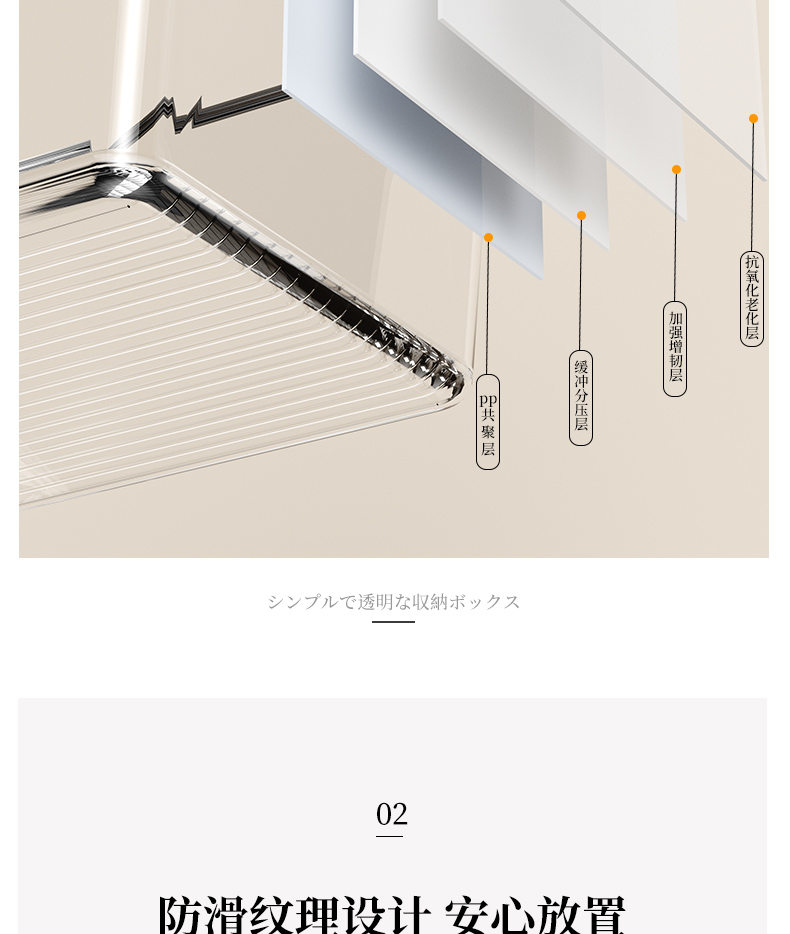 pp共聚层

缓冲分压层

加强增韧层

抗氧化老化层

シンプルで透明な収納ボックス

02

防滑纹理设计 安心放置