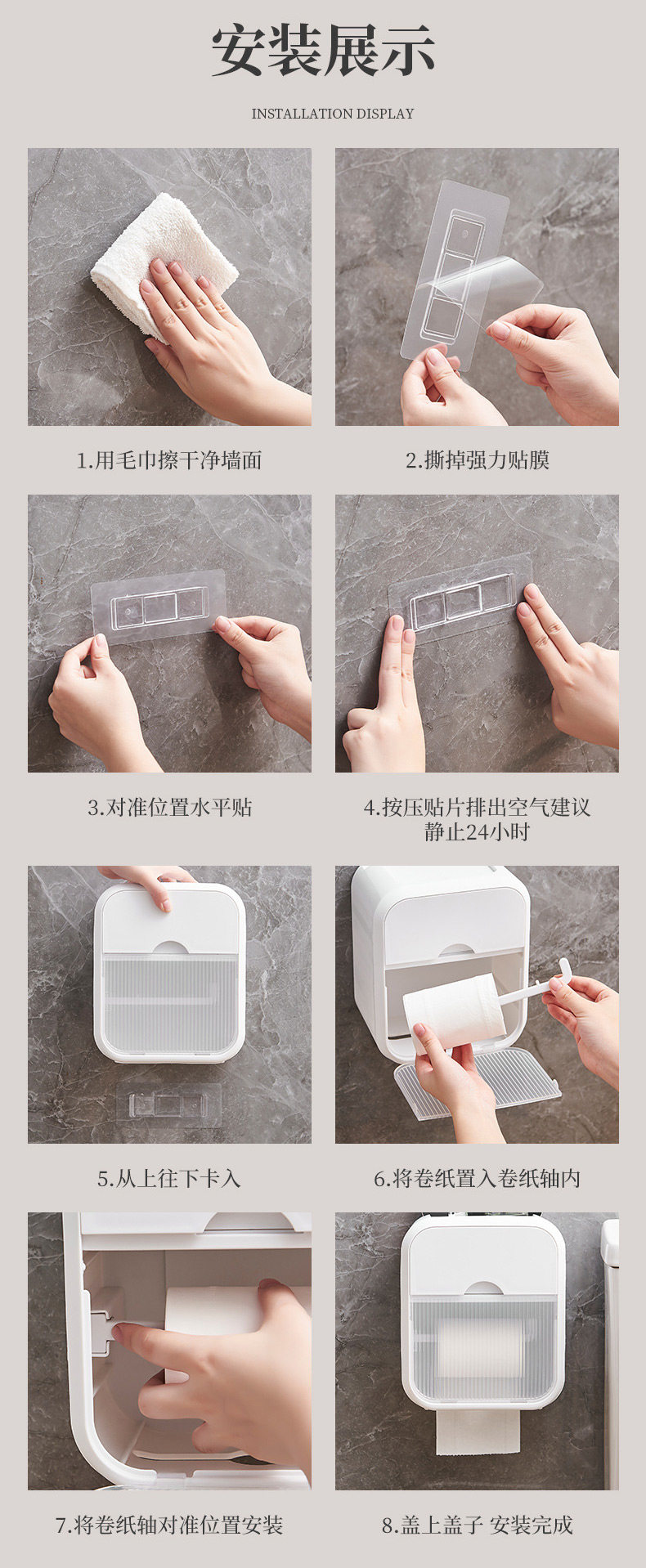 安装展示

INSTALLATION DISPLAY

1.用毛巾擦干净墙面

2.撕掉强力贴膜

3.对准位置水平贴

4.按压贴片排出空气建议静止24小时

5.从上往下卡入

6.将卷纸置入卷纸轴内

7.将卷纸轴对准位置安装

8.盖上盖子 安装完成