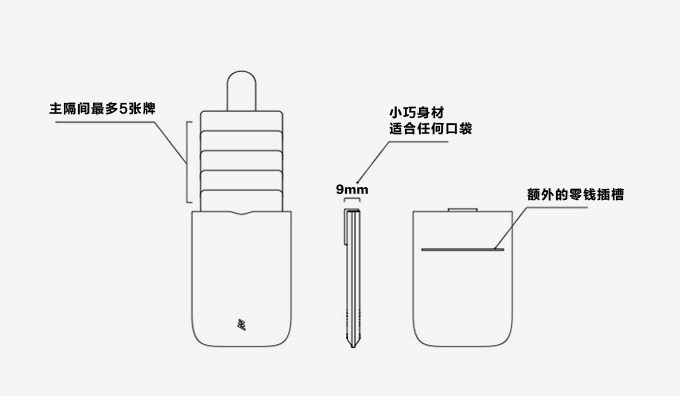 主隔间最多5张牌

小巧身材
适合任何口袋

9mm

额外的零钱插槽