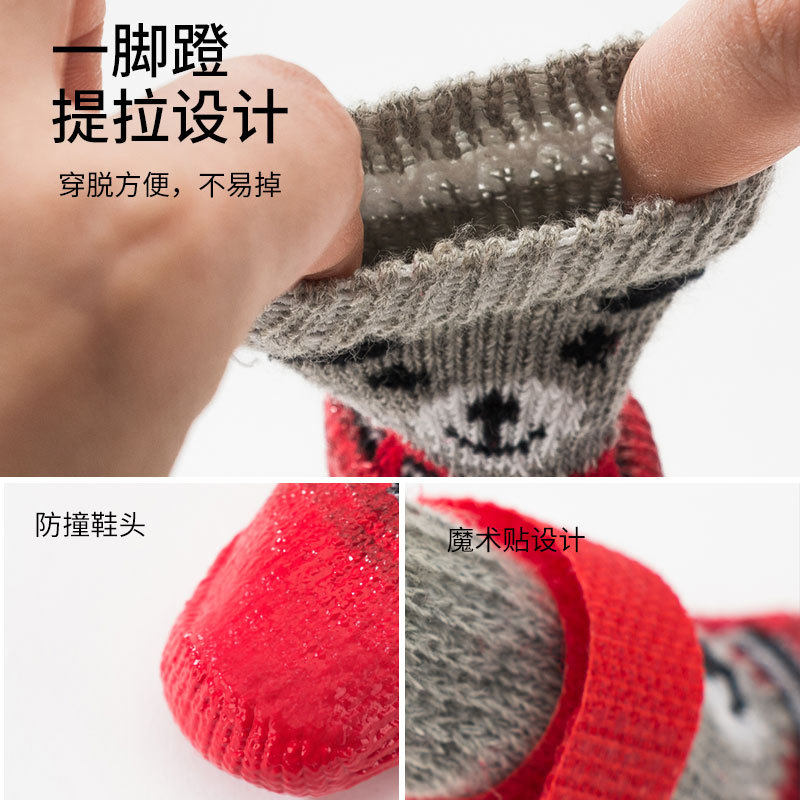 一脚蹬
提拉设计

穿脱方便，不易掉

防撞鞋头

魔术贴设计