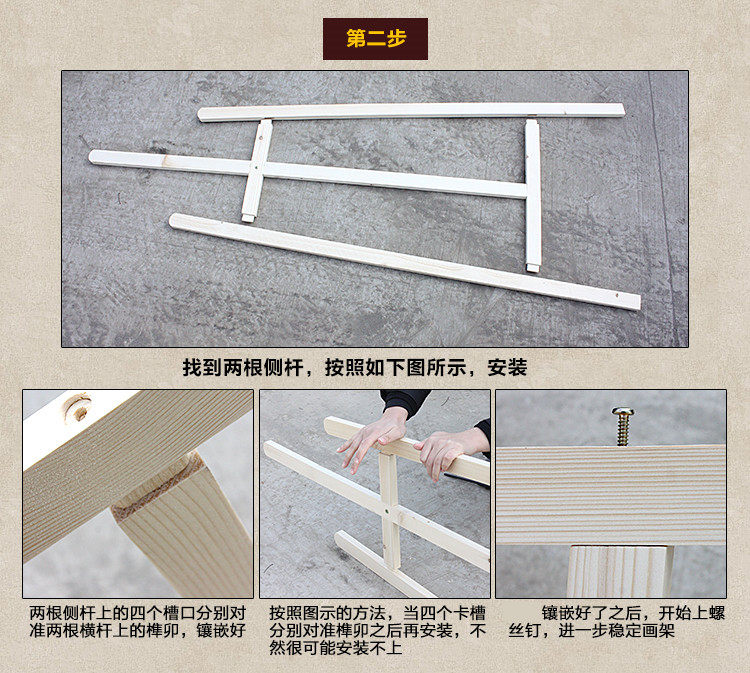 第二步

找到两根侧杆，按照如下图所示，安装

两根侧杆上的四个槽口分别对准两根横杆上的榫卯，镶嵌好

按照图示的方法，当四个卡槽分别对准榫卯之后再安装，不然很可能安装不上

镶嵌好了之后，开始上螺丝钉，进一步稳定画架