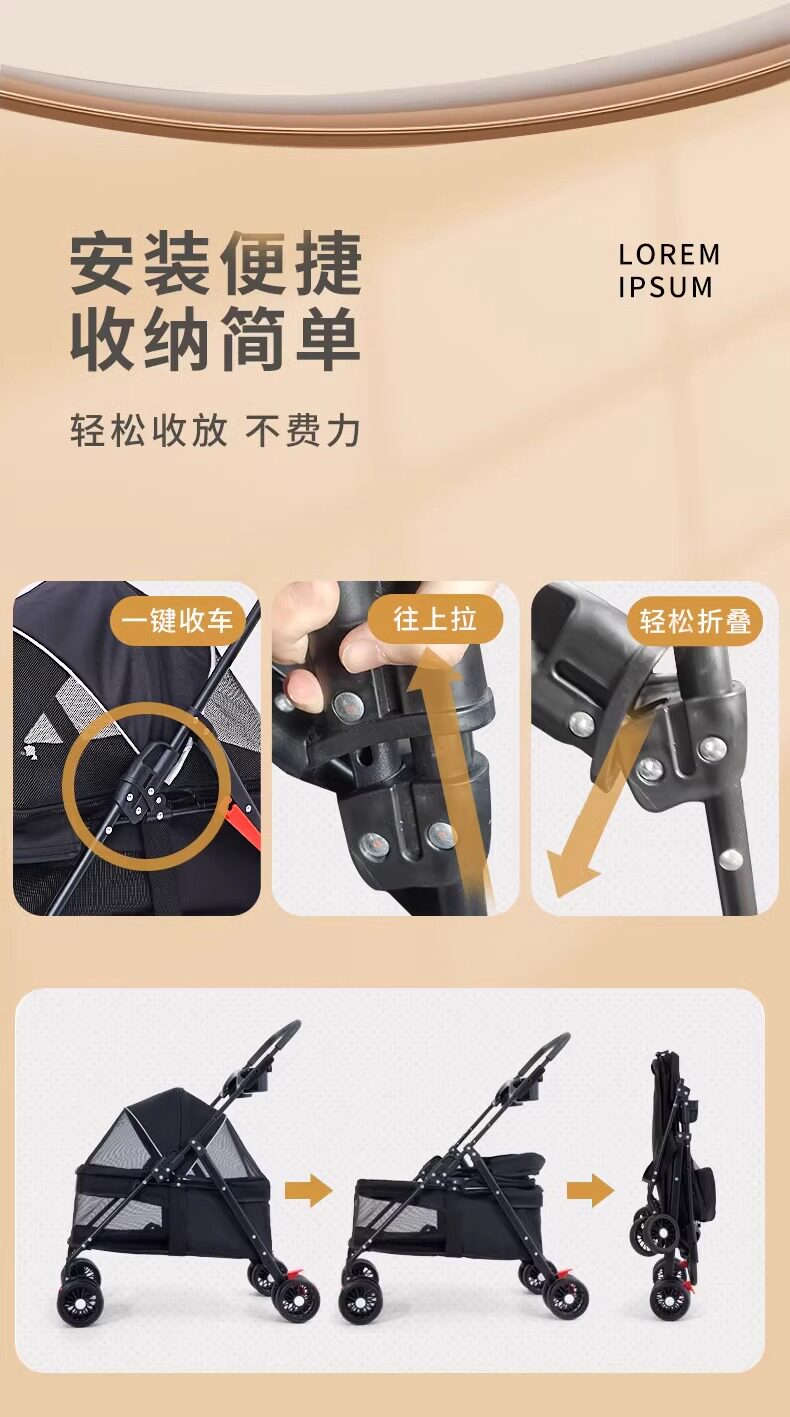 安装便捷
收纳简单

LOREM
IPSUM

轻松收放 不费力

一键收车

往上拉

轻松折叠