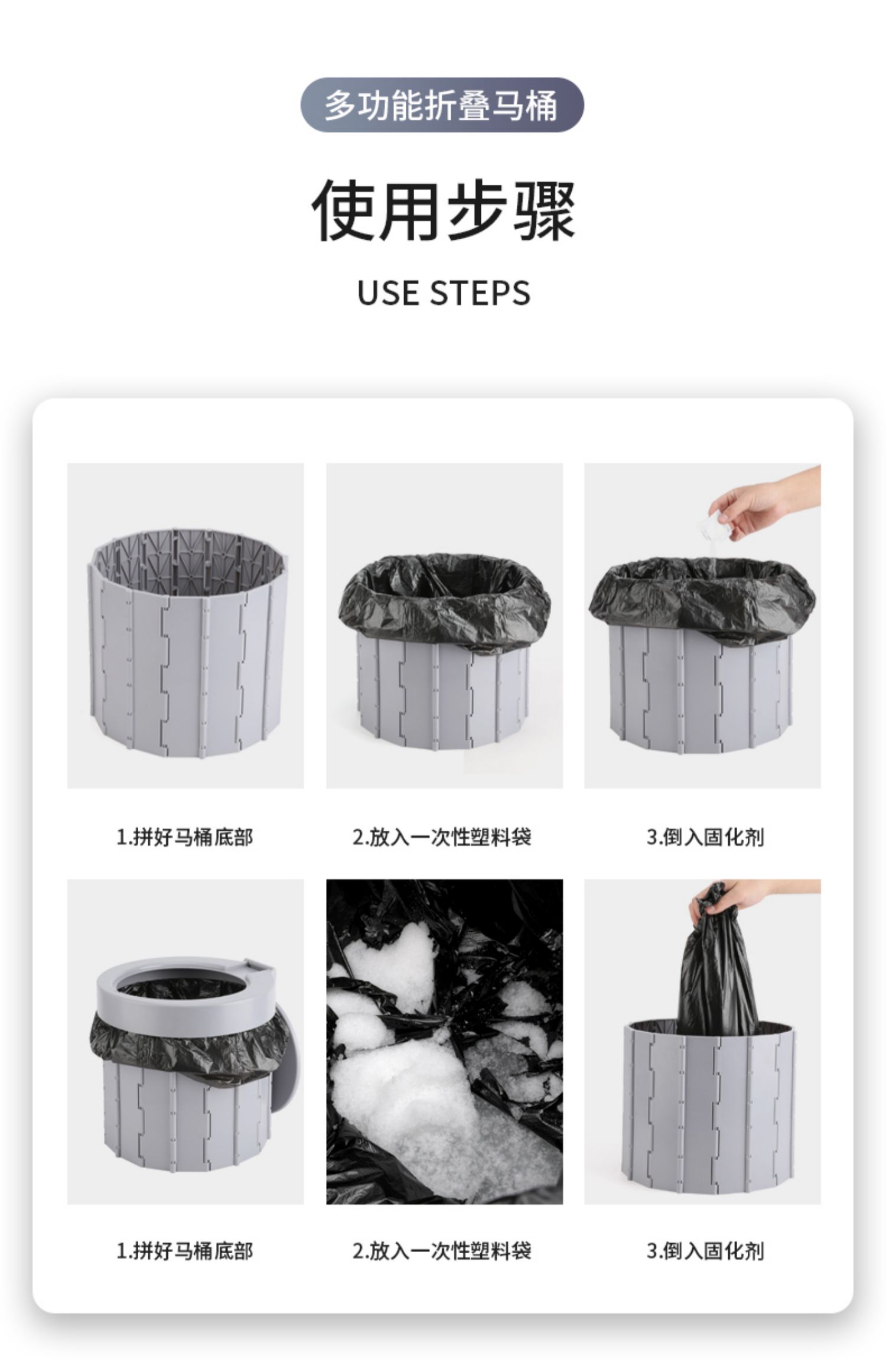 多功能折叠马桶

使用步骤

USE STEPS

1.拼好马桶底部

2.放入一次性塑料袋

3.倒入固化剂

1.拼好马桶底部

2.放入一次性塑料袋

3.倒入固化剂