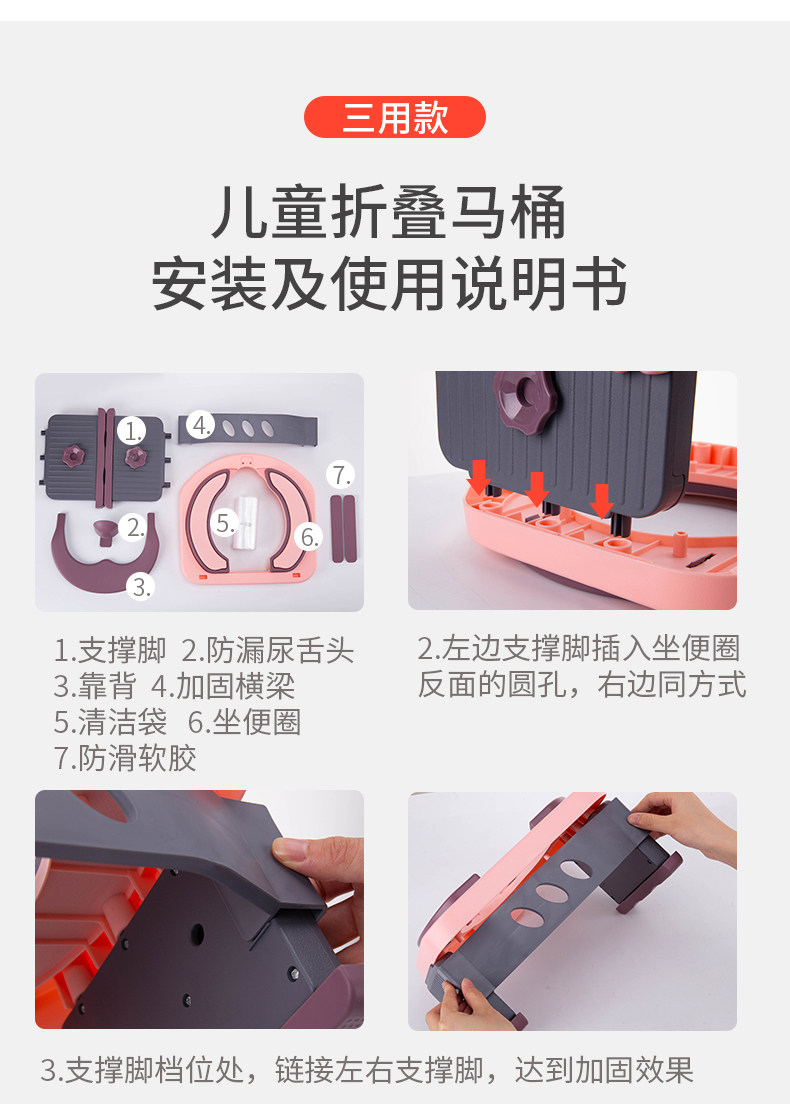 三用款

儿童折叠马桶
安装及使用说明书

1.

4.

7.

2.

5.

6.

3.

1.支撑脚 2.防漏尿舌头
3.靠背 4.加固横梁
5.清洁袋 6.坐便圈
7.防滑软胶

2.左边支撑脚插入坐便圈反面的圆孔，右边同方式

3.支撑脚档位处，链接左右支撑脚，达到加固效果