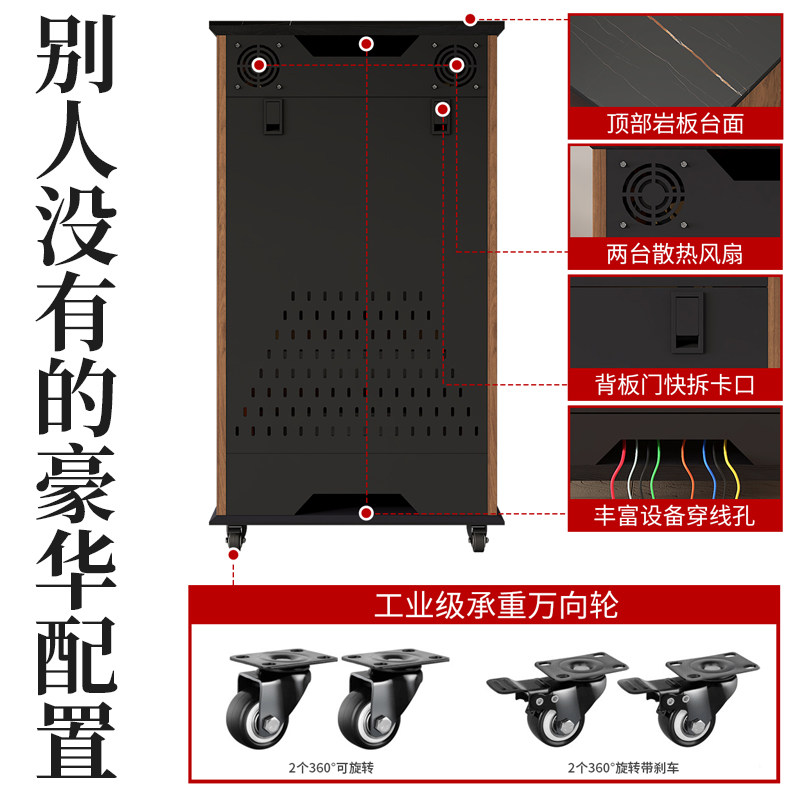 别人没有的豪华配置

顶部岩板台面

两台散热风扇

背板门快拆卡口

丰富设备穿线孔

工业级承重万向轮

2个360°可旋转

2个360°旋转带刹车